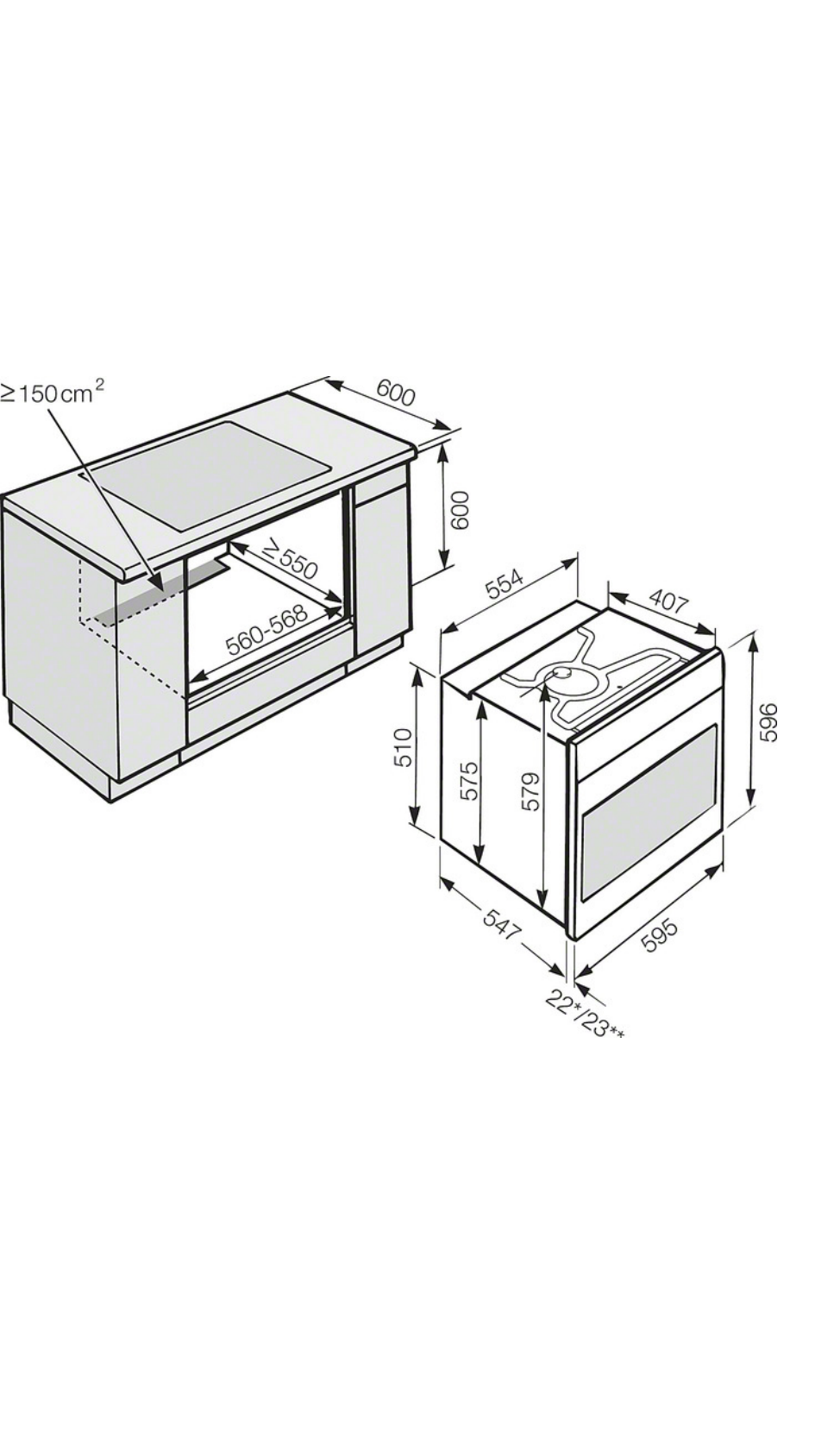 $\geq 150\,cm^2$

600

600

$\geq 550$

560-568

554

407

510

575

579

596

547

595

22*/23**