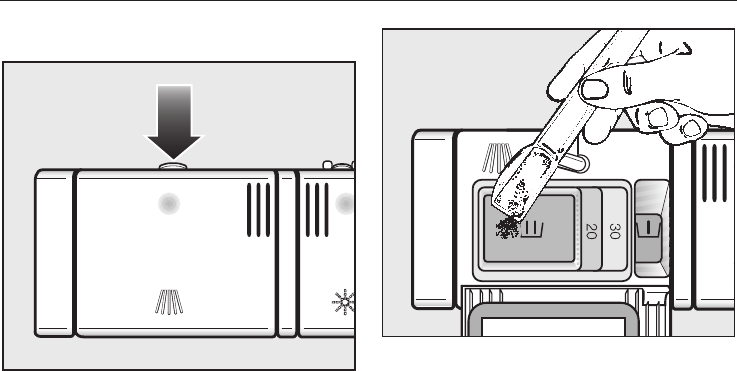 20
30