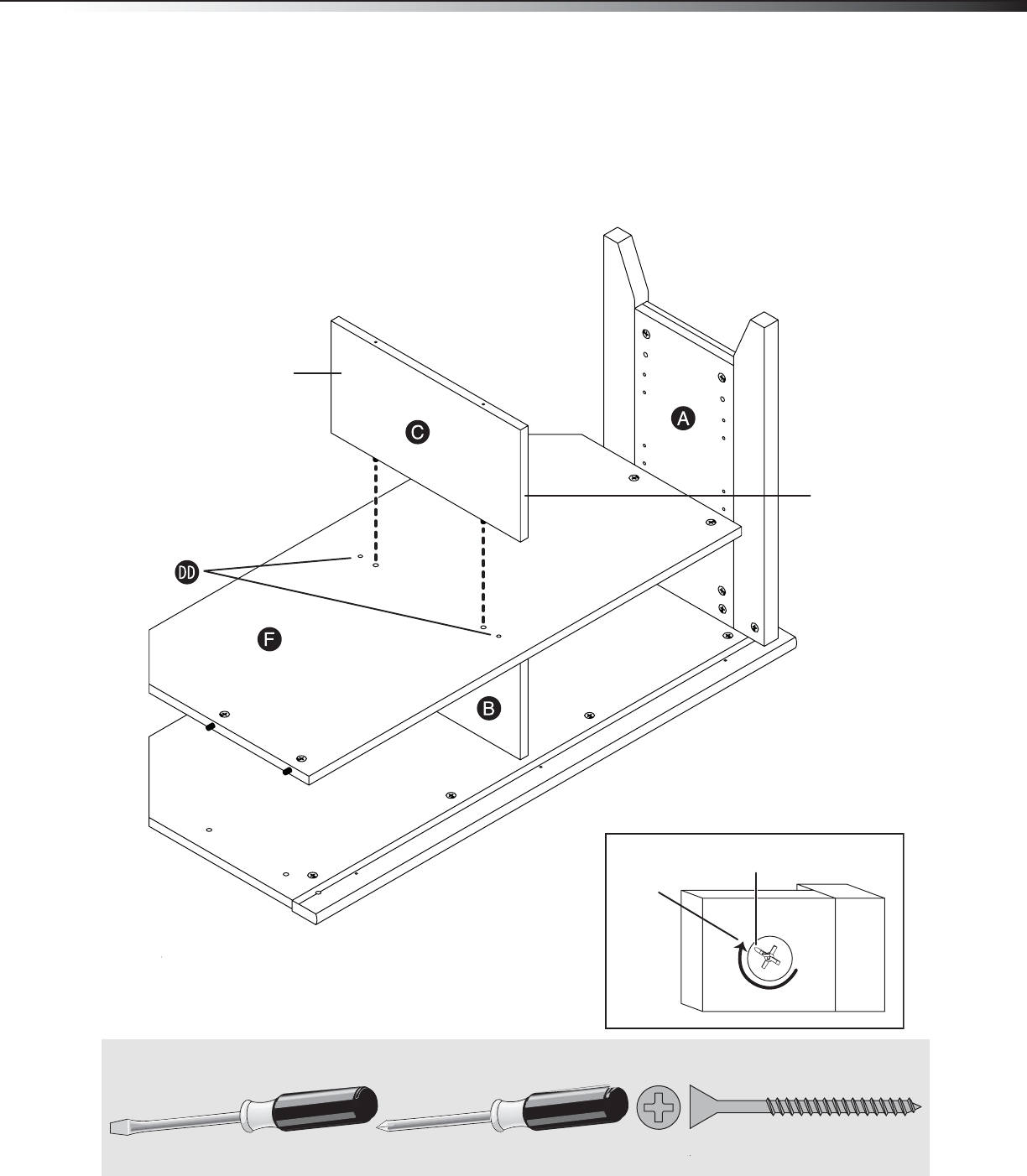 C

A

DD

F

B