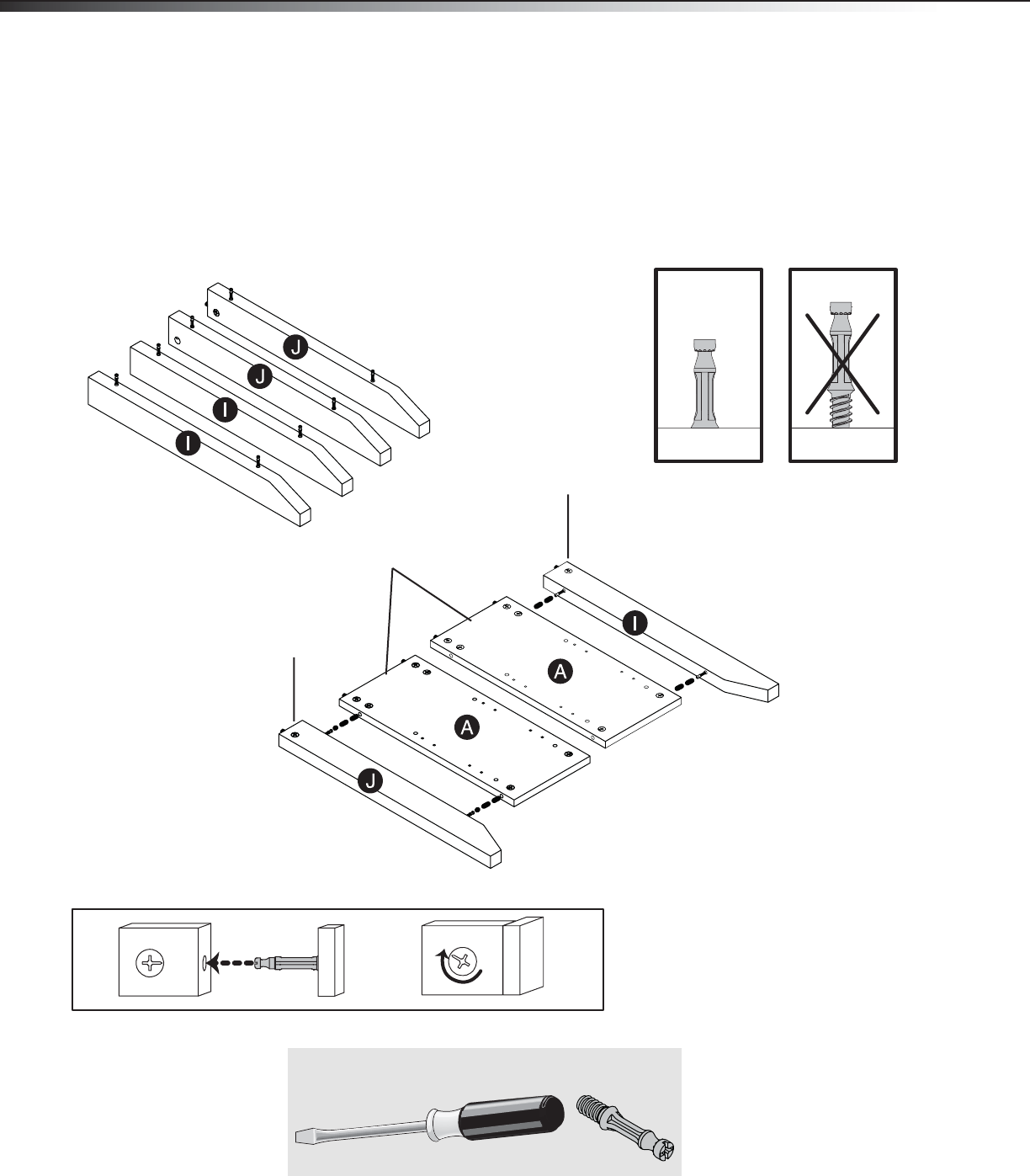 J
J
I
I
I
A
A
J