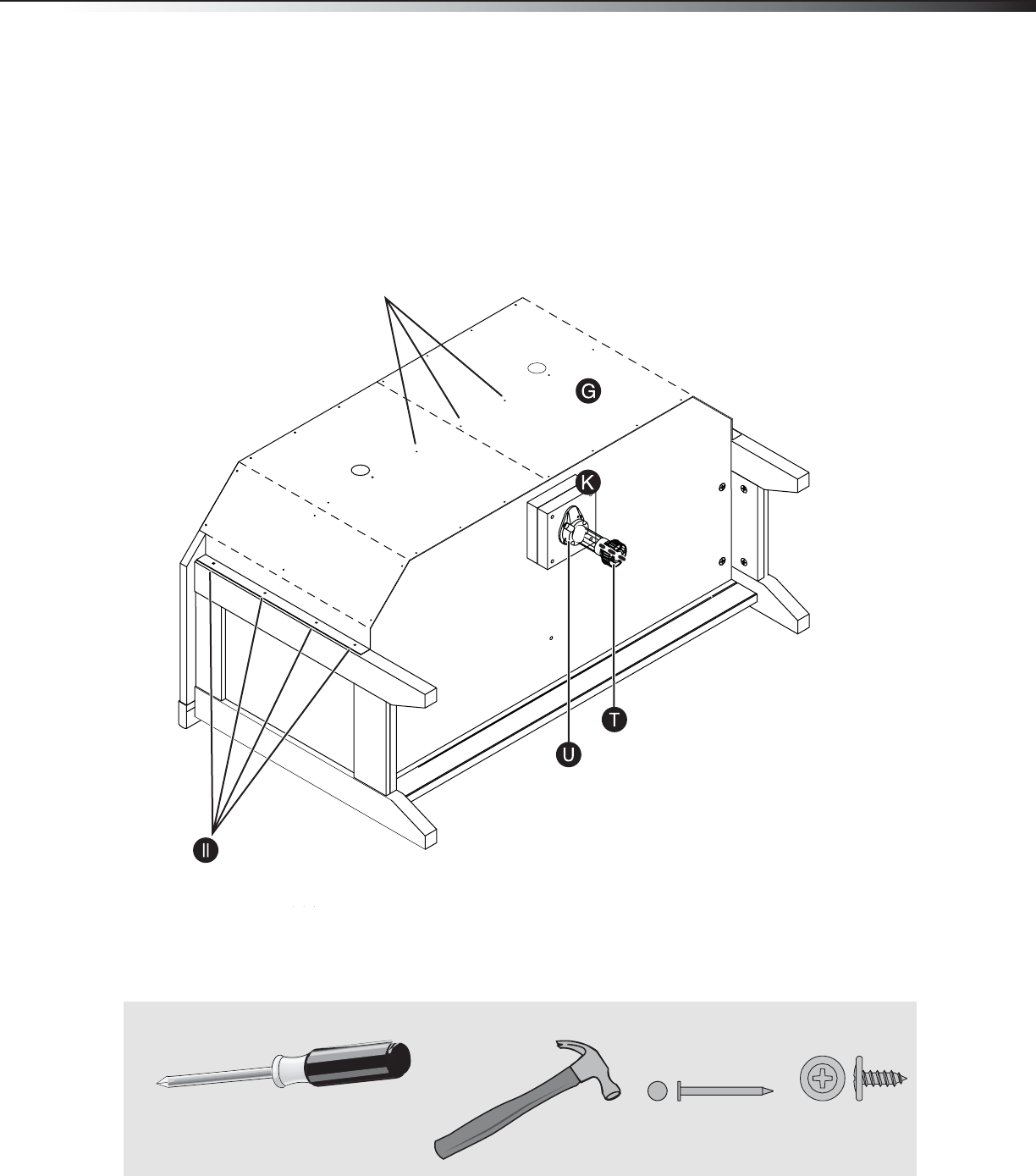 G

K

T

U

II