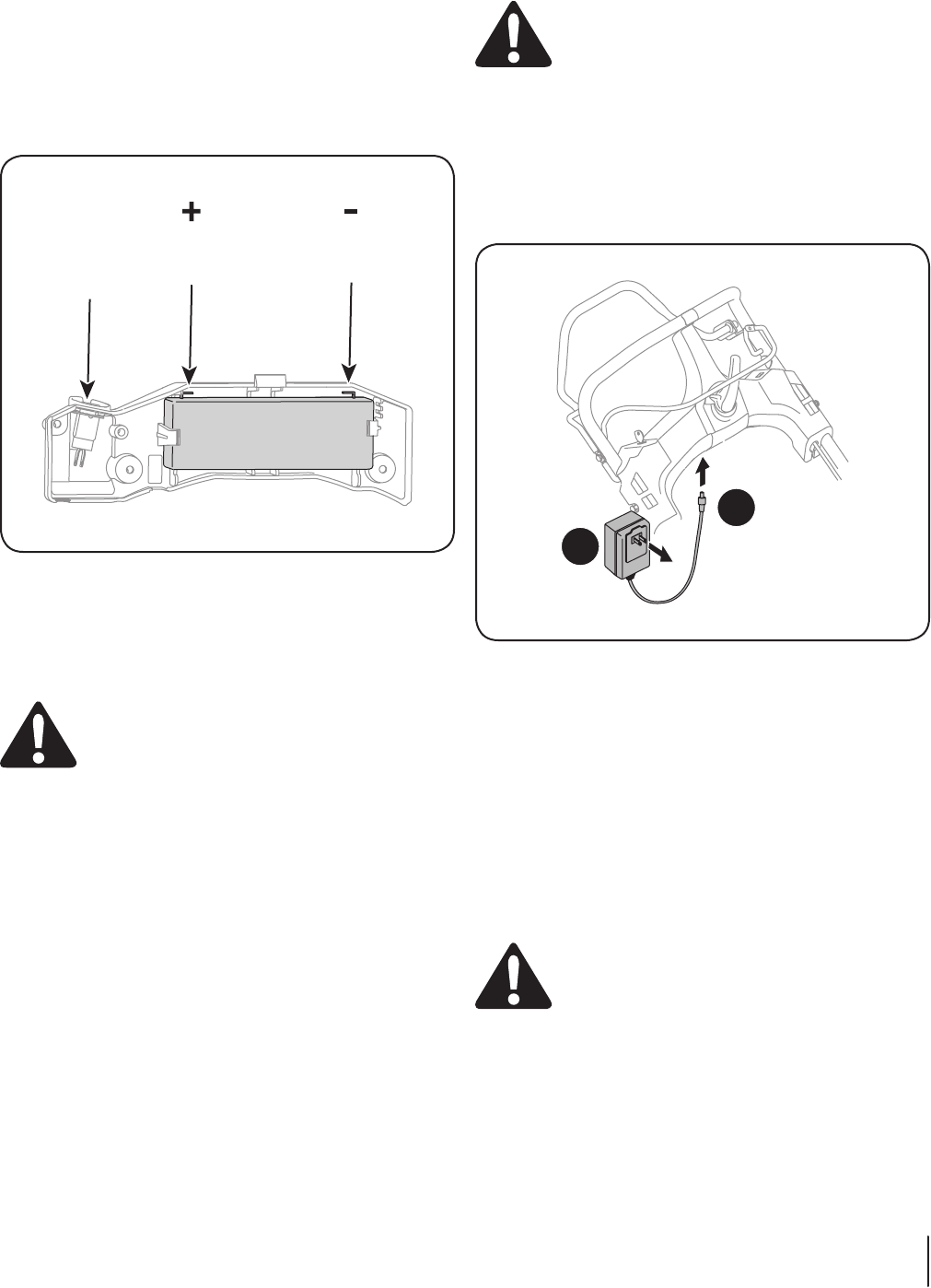 +

-