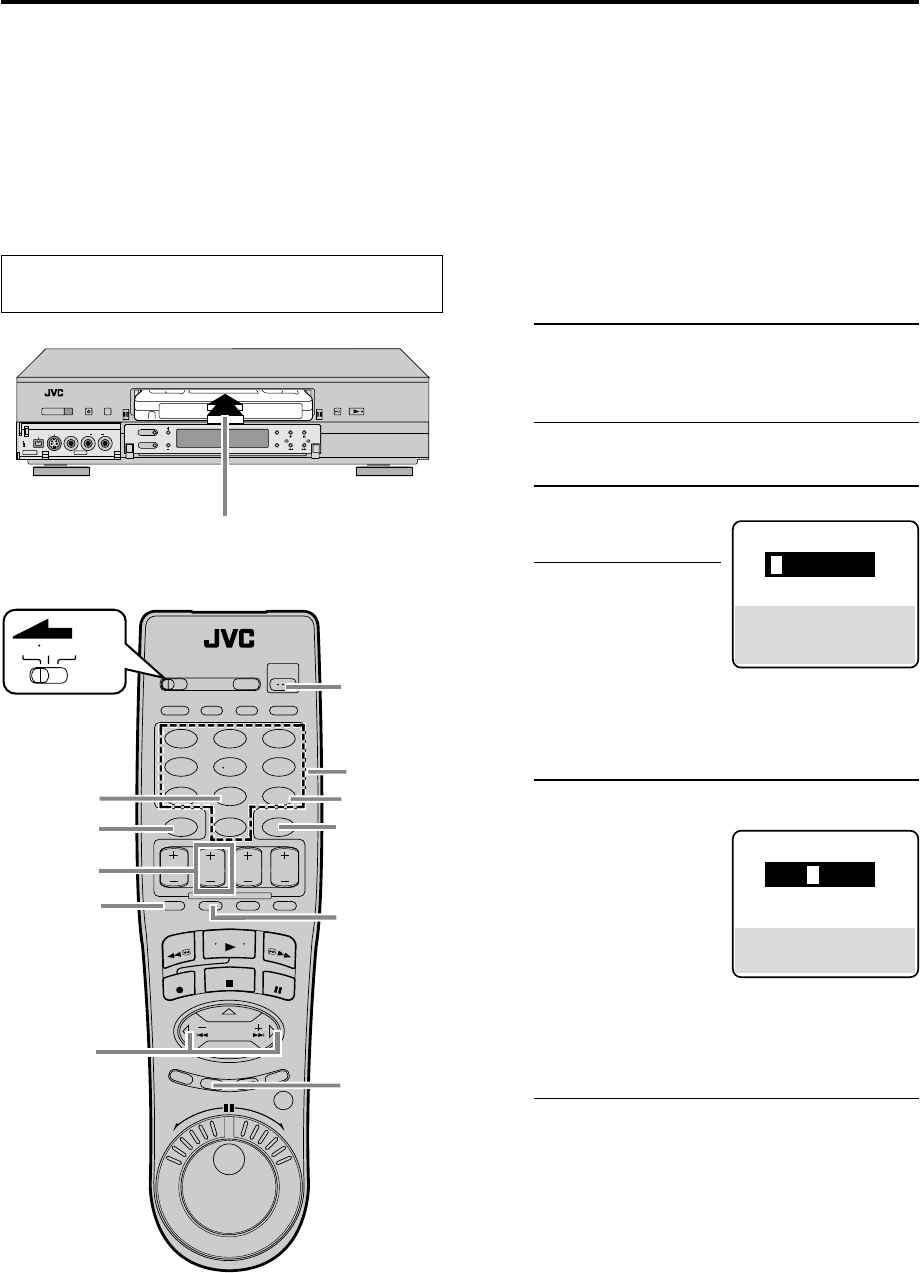 JVC

JVC