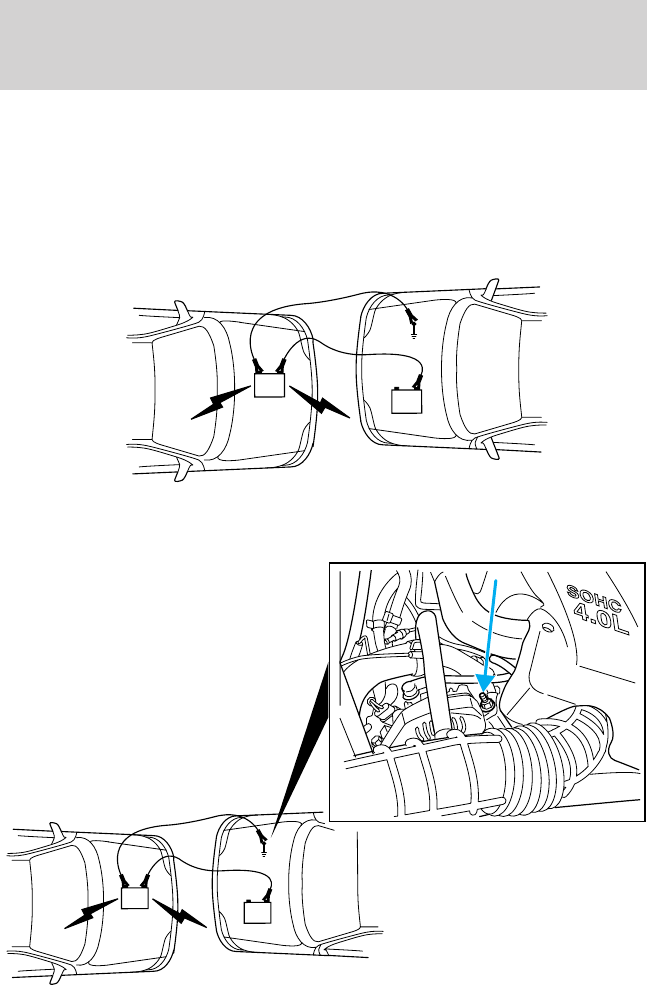 SOHC
4.0L