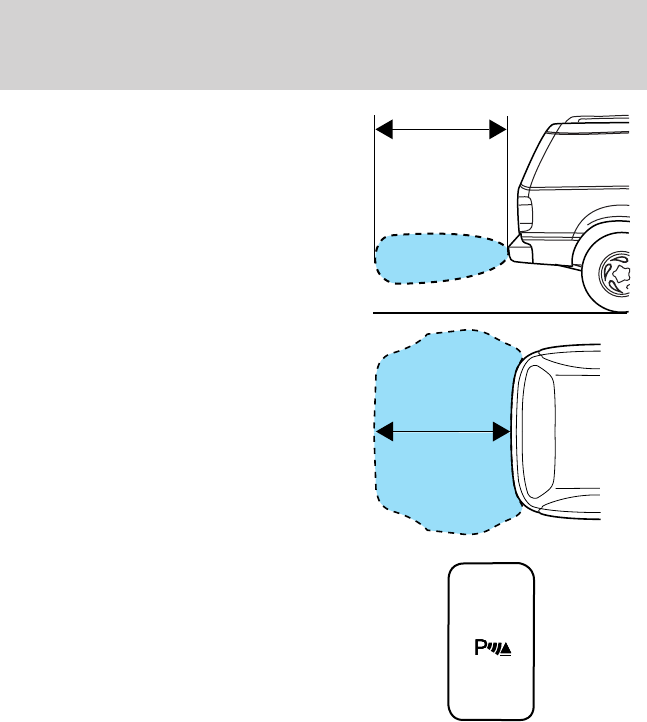 P