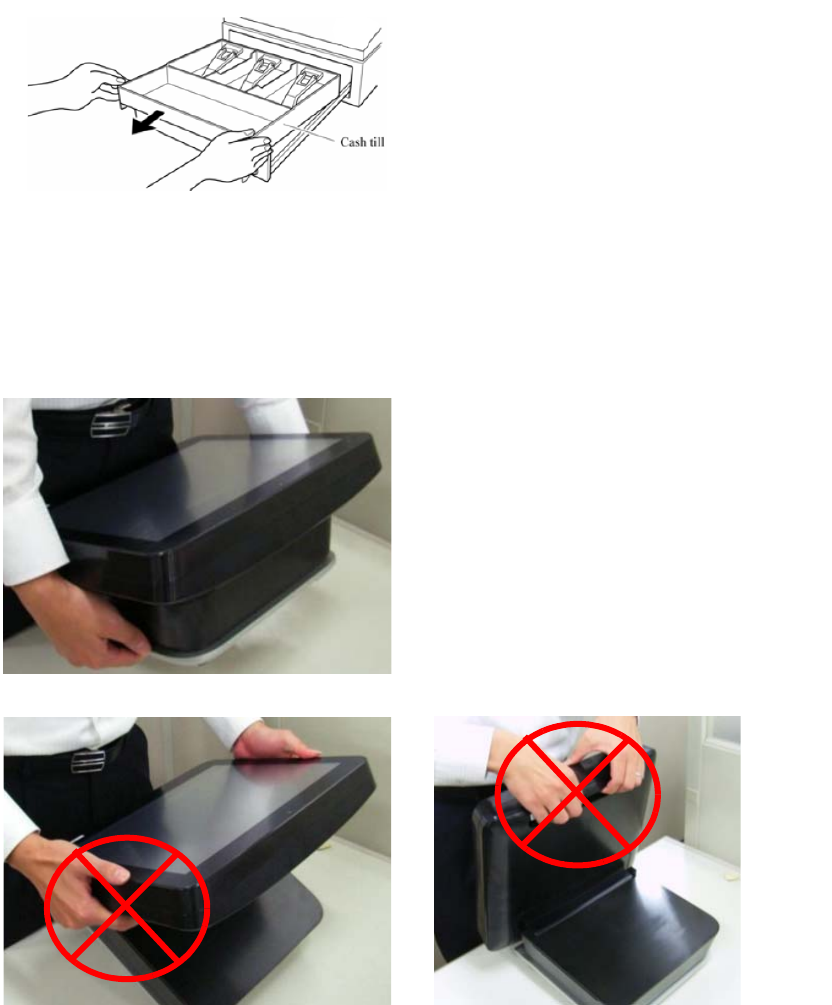 Cash till