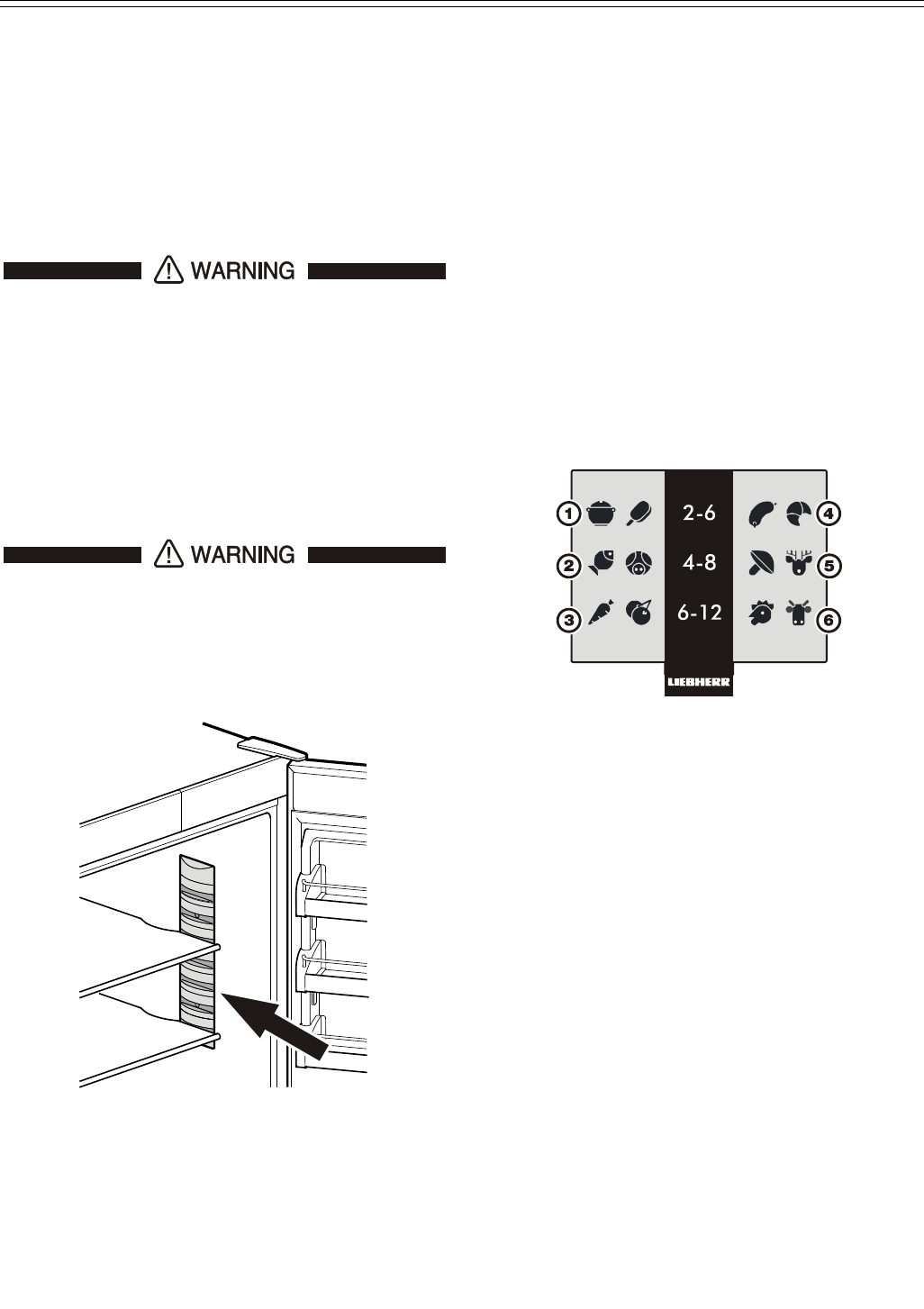 WARNING

WARNING

1
2
3
2-6
4-8
6-12
4
5
6
LIEBHERR