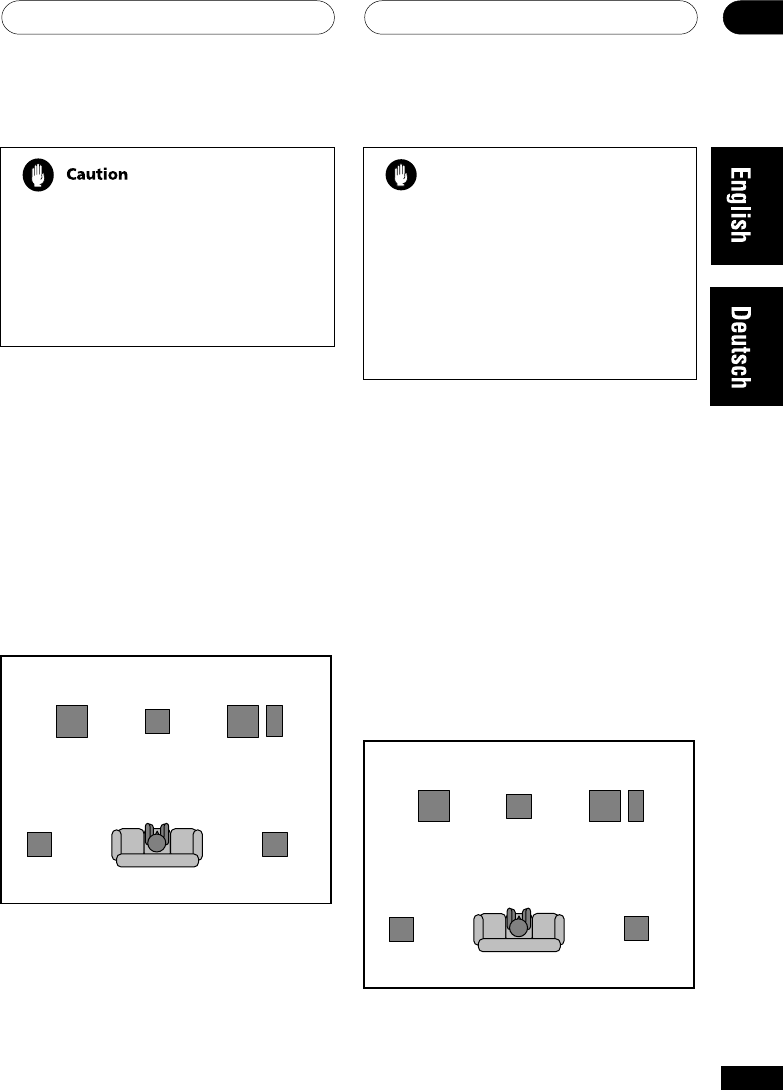 Caution

English

Deutsch