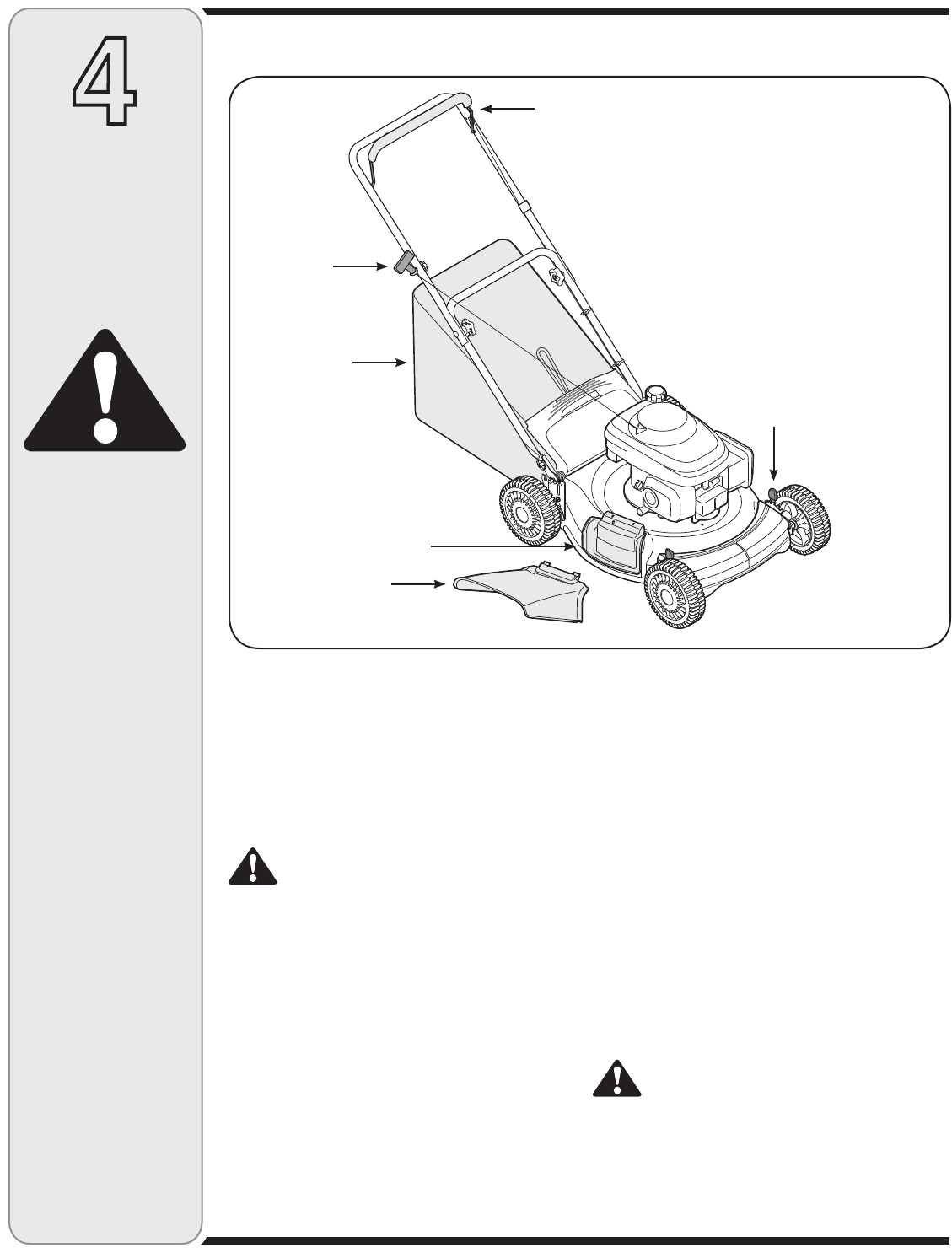 4