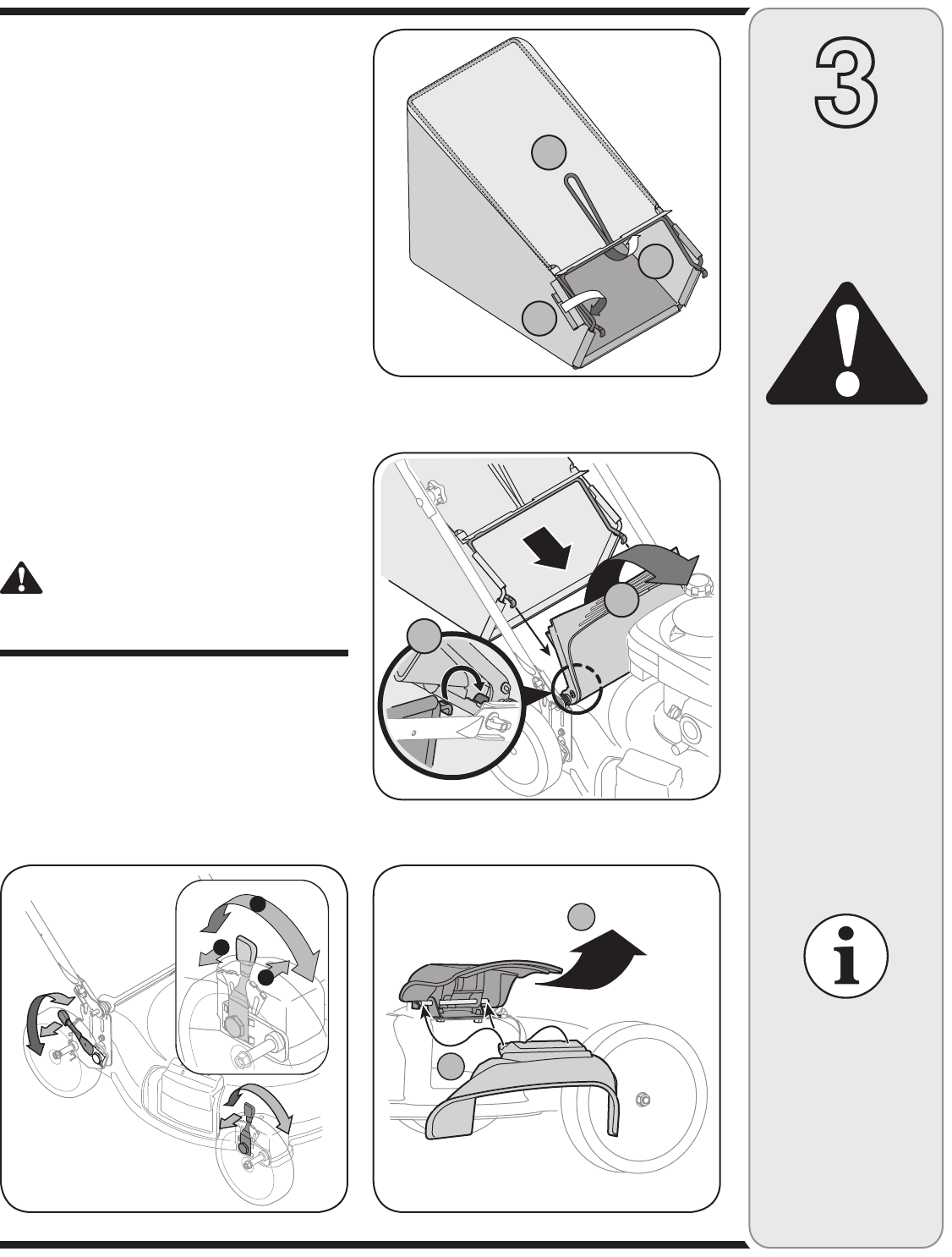 3