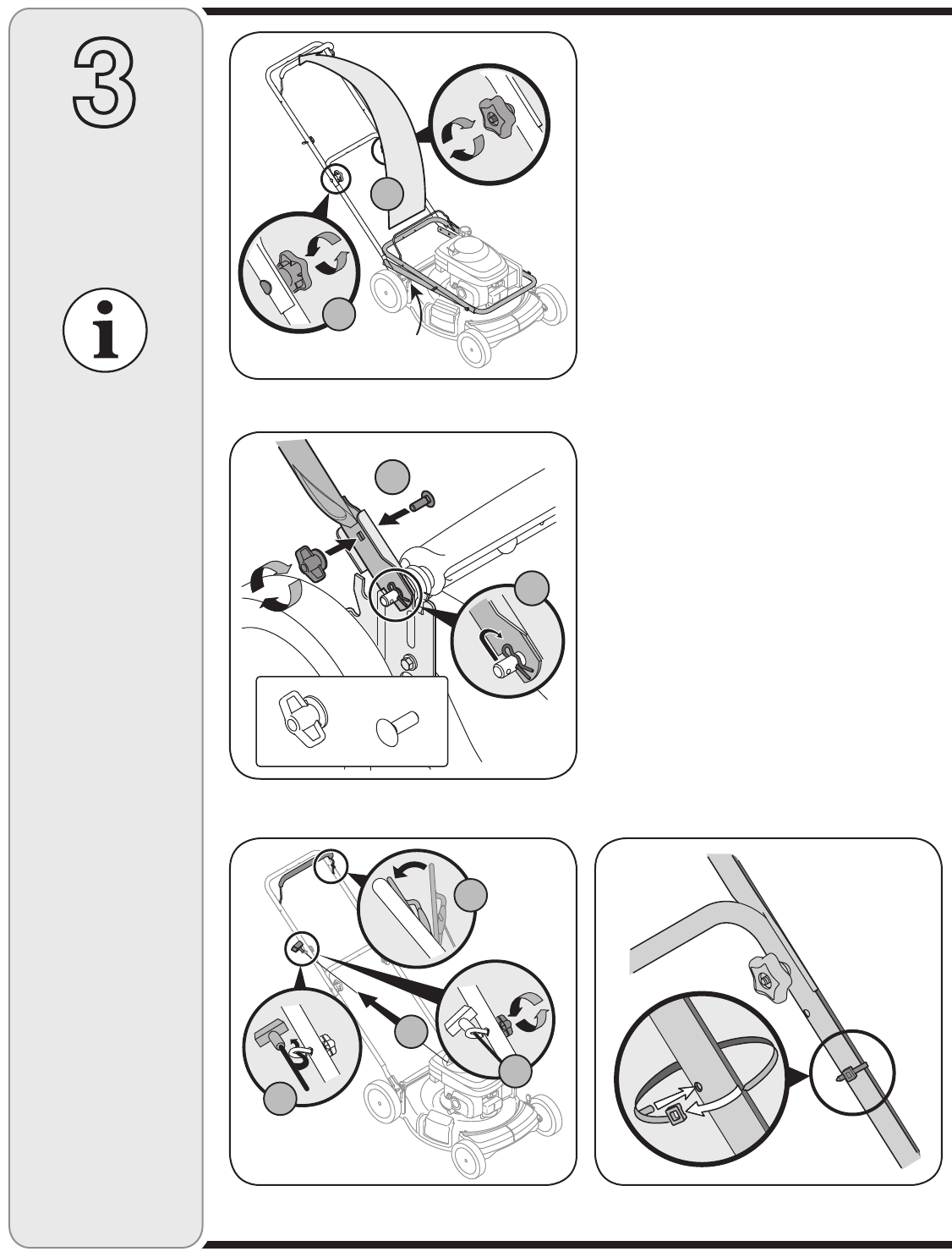 3

i