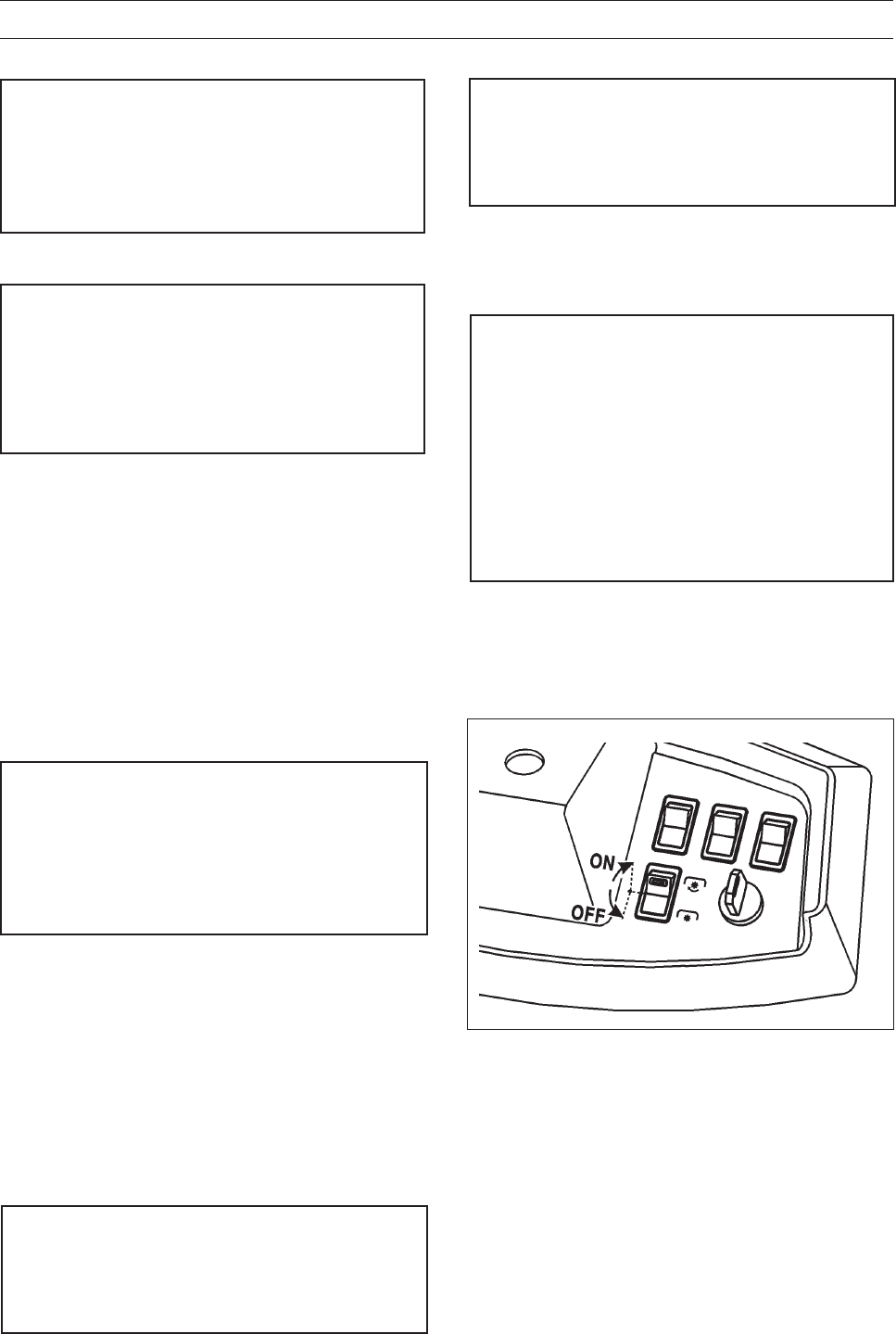 ON
OFF