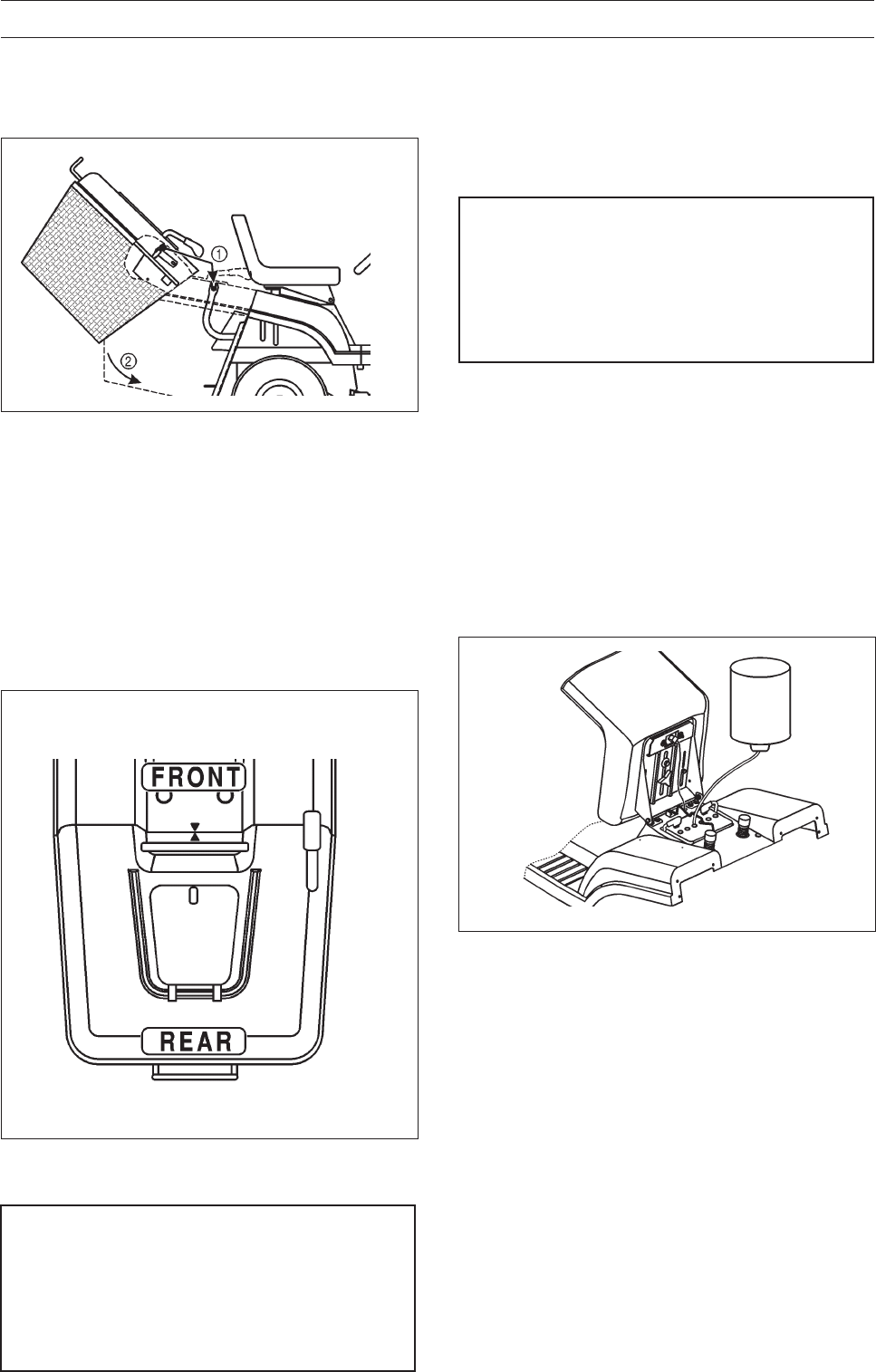 ①
②

FRONT

REAR