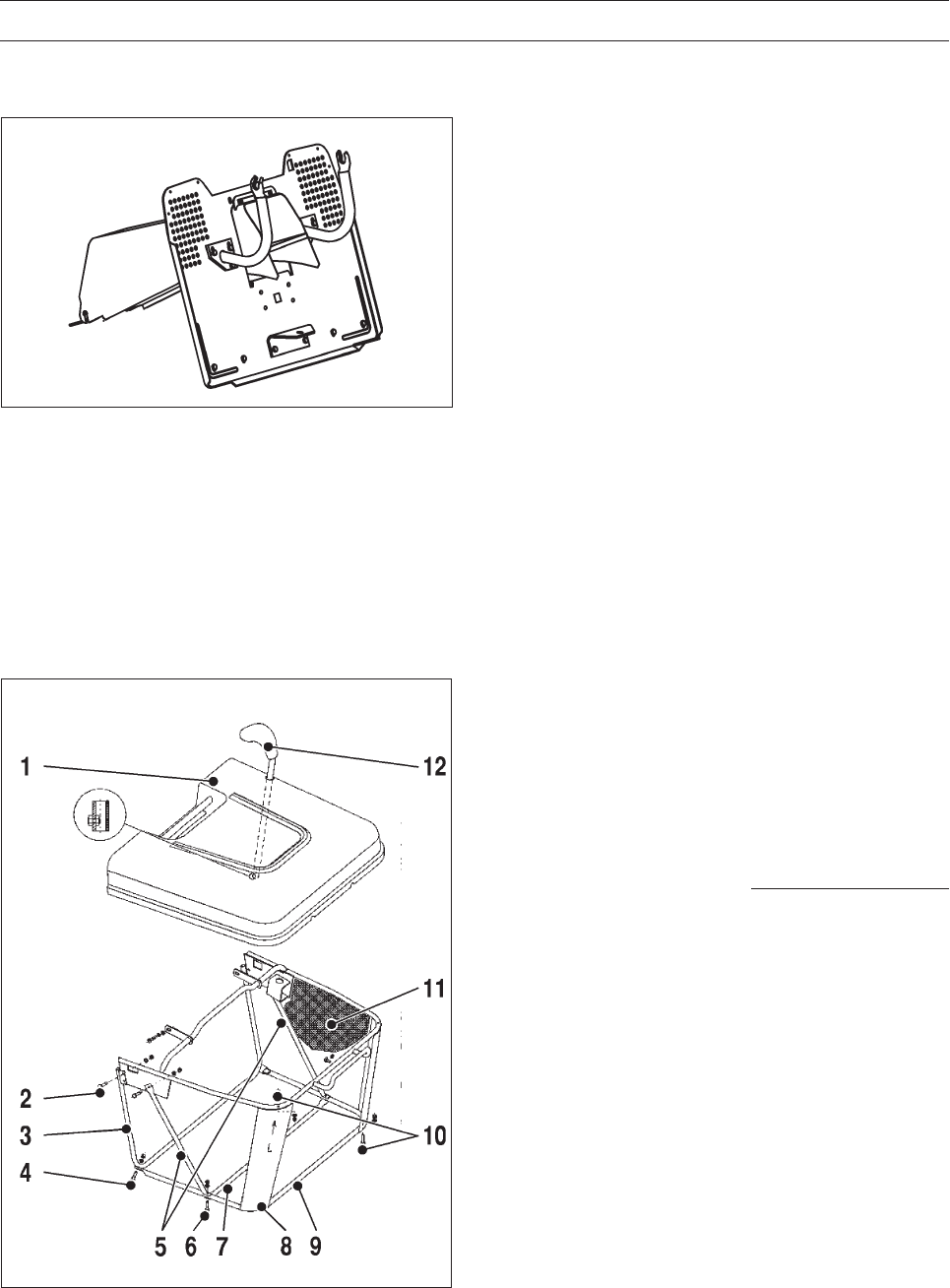 1
12
11
2
3
4
10
5
6
7
8
9