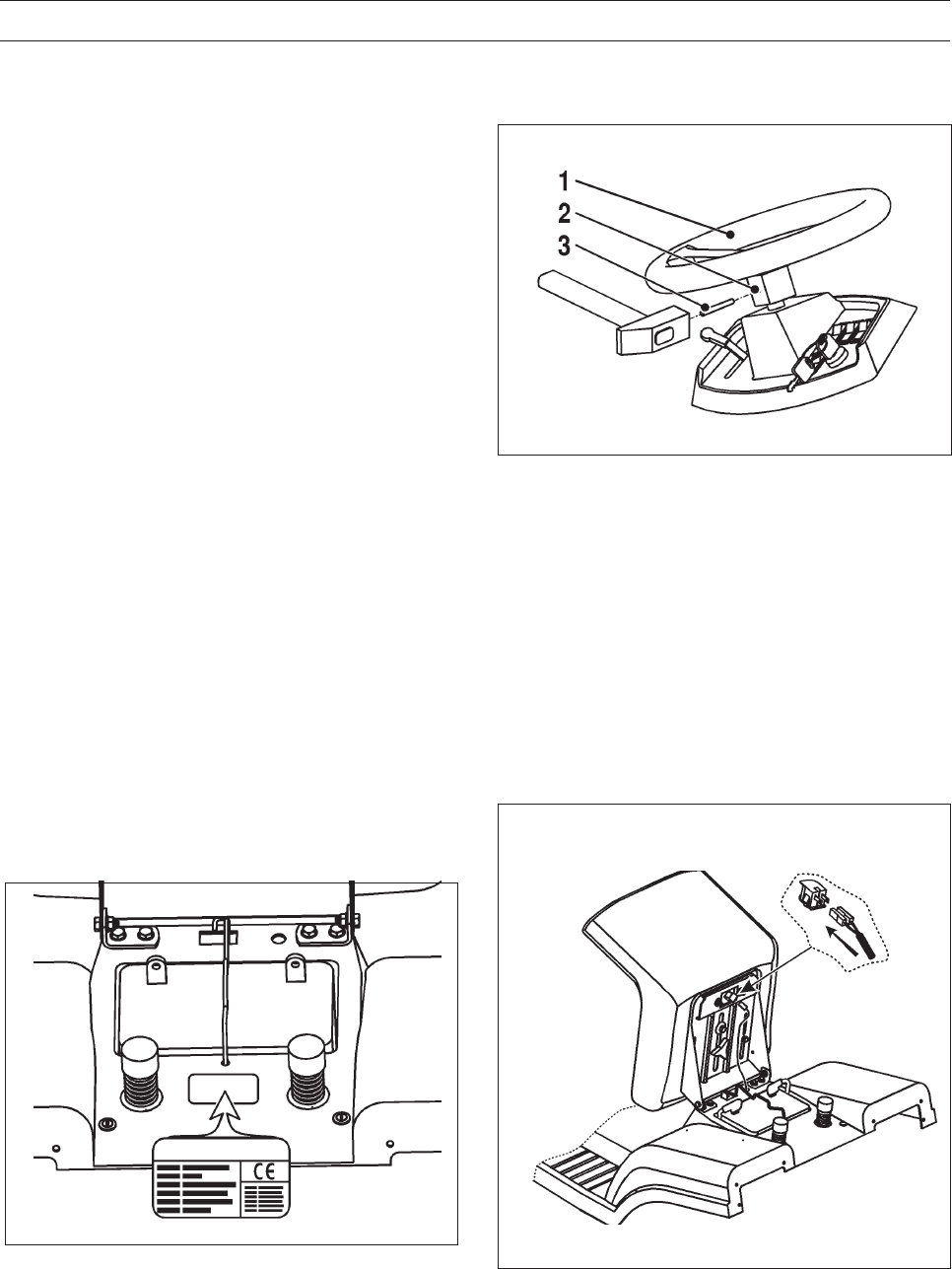 1
2
3

CE