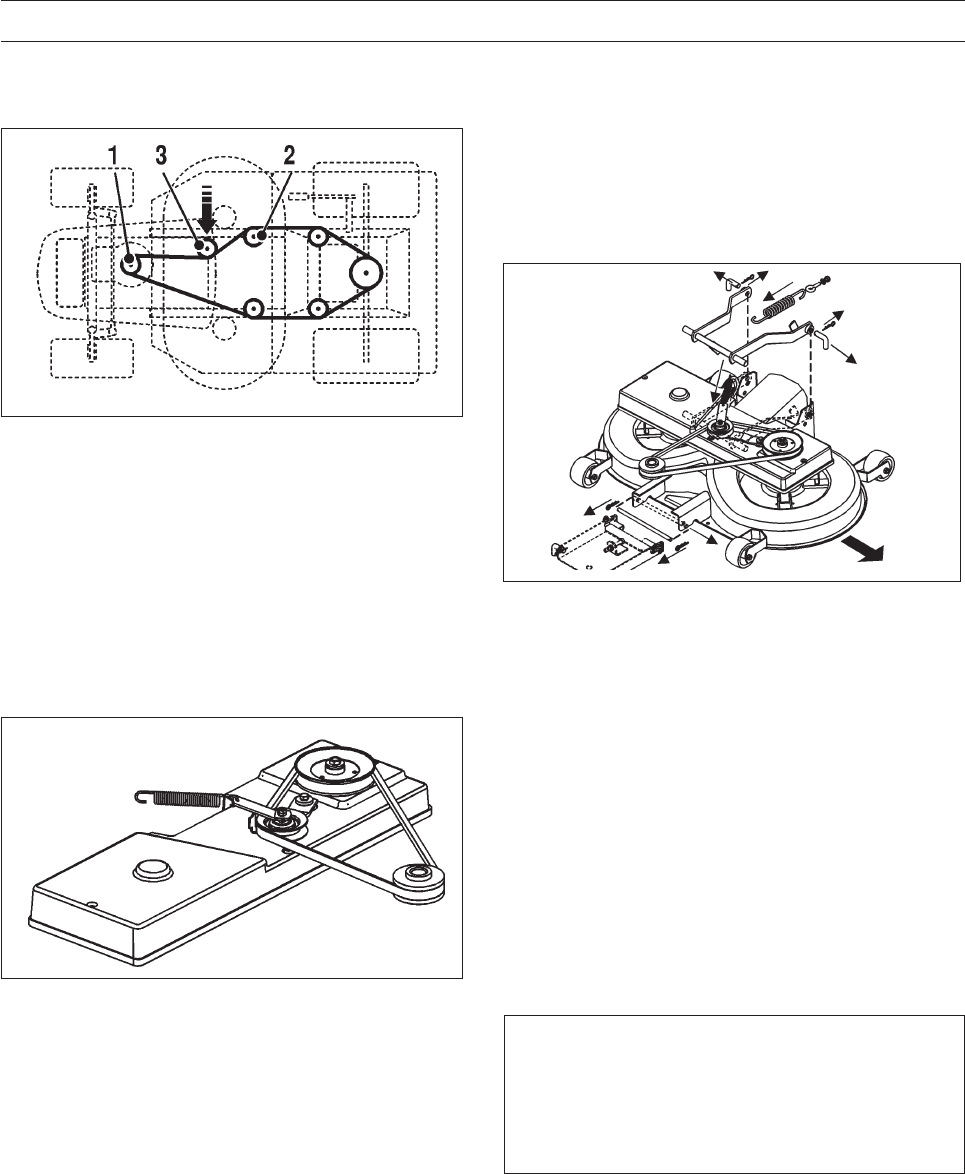 1
3
2