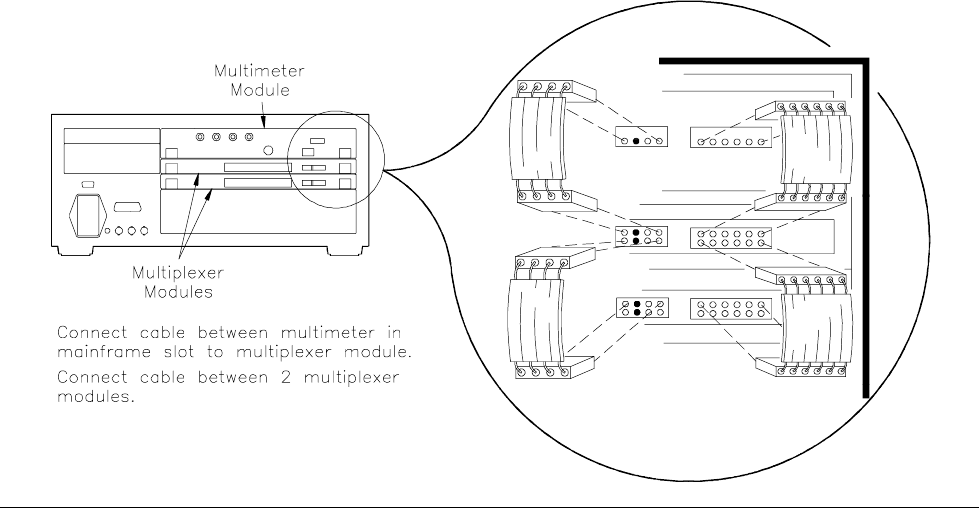 Multimeter Module

Multiplexer Modules

Connect cable between multimeter in mainframe slot to multiplexer module.

Connect cable between 2 multiplexer modules.