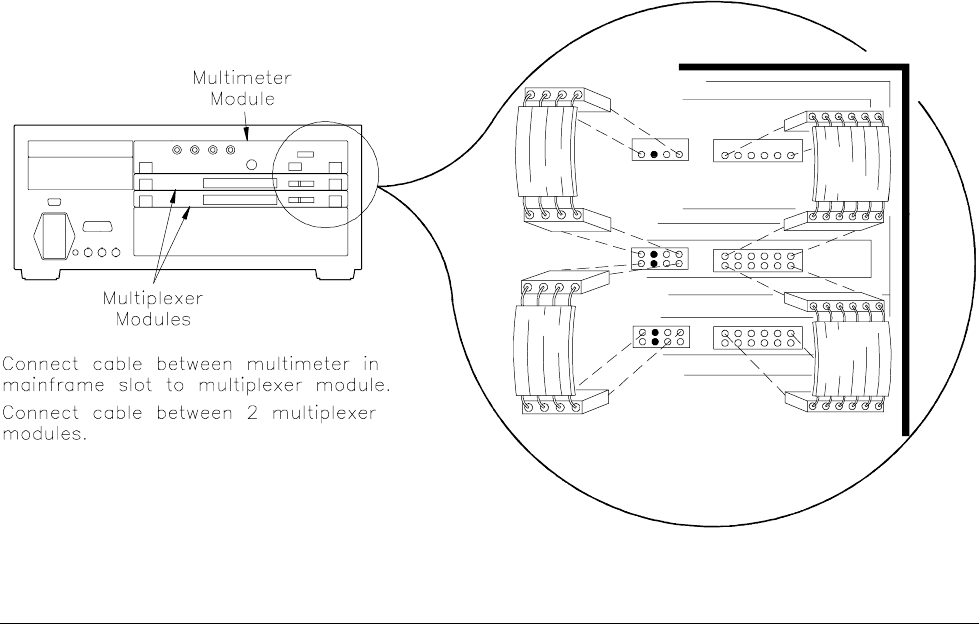 Multimeter Module

Multiplexer Modules

Connect cable between multimeter in mainframe slot to multiplexer module.

Connect cable between 2 multiplexer modules.