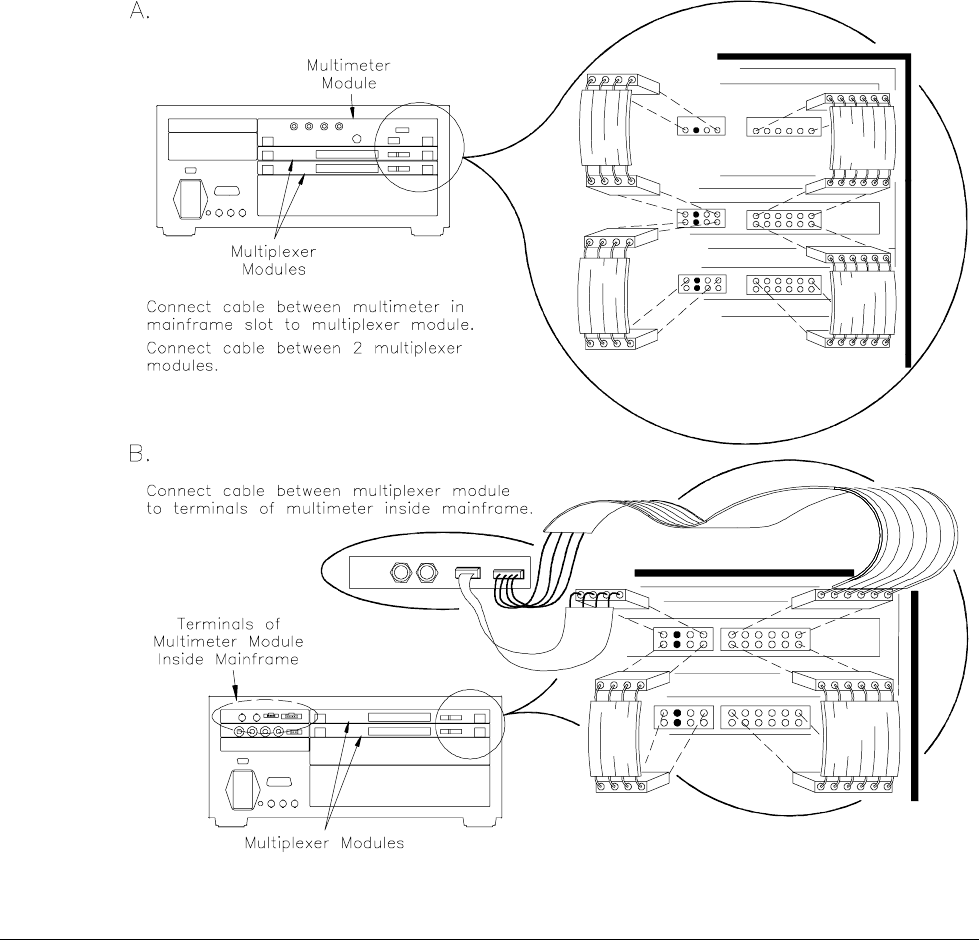 A.

Multimeter Module

Multiplexer Modules

Connect cable between multimeter in mainframe slot to multiplexer module.

Connect cable between 2 multiplexer modules.

B.

Connect cable between multiplexer module to terminals of multimeter inside mainframe.

Terminals of Multimeter Module Inside Mainframe

Multiplexer Modules