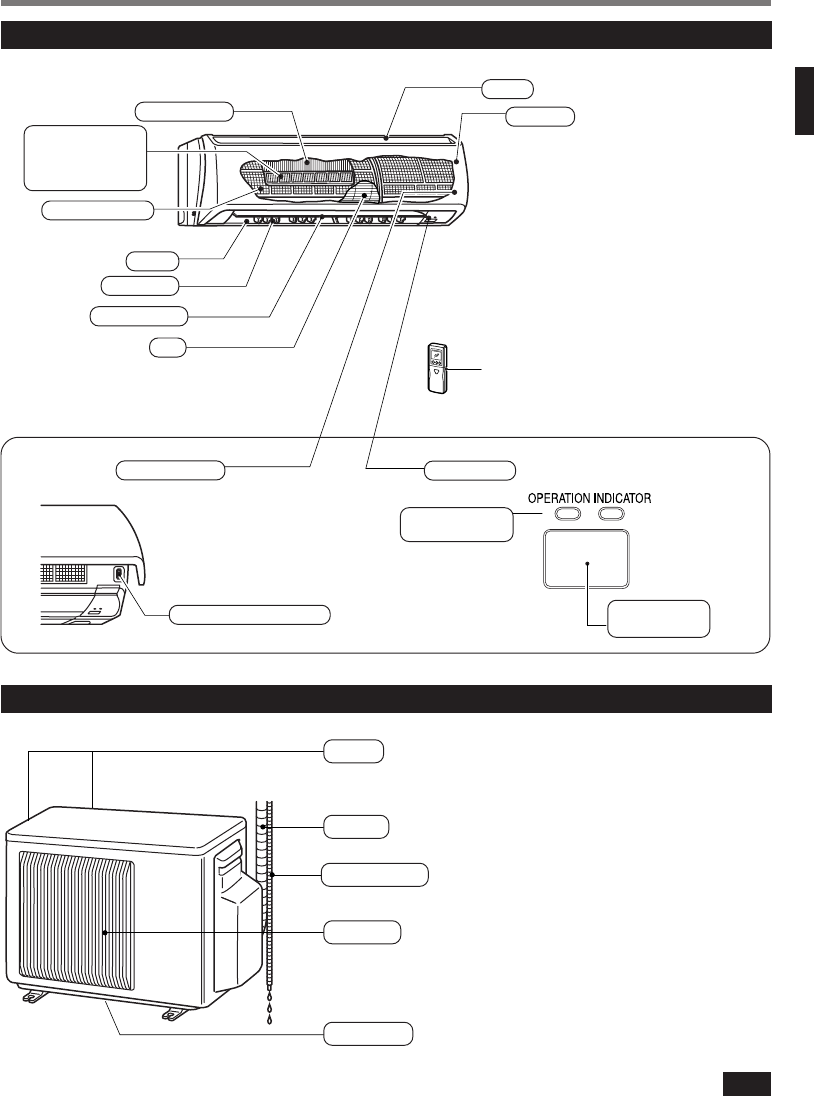 OPERATION INDICATOR