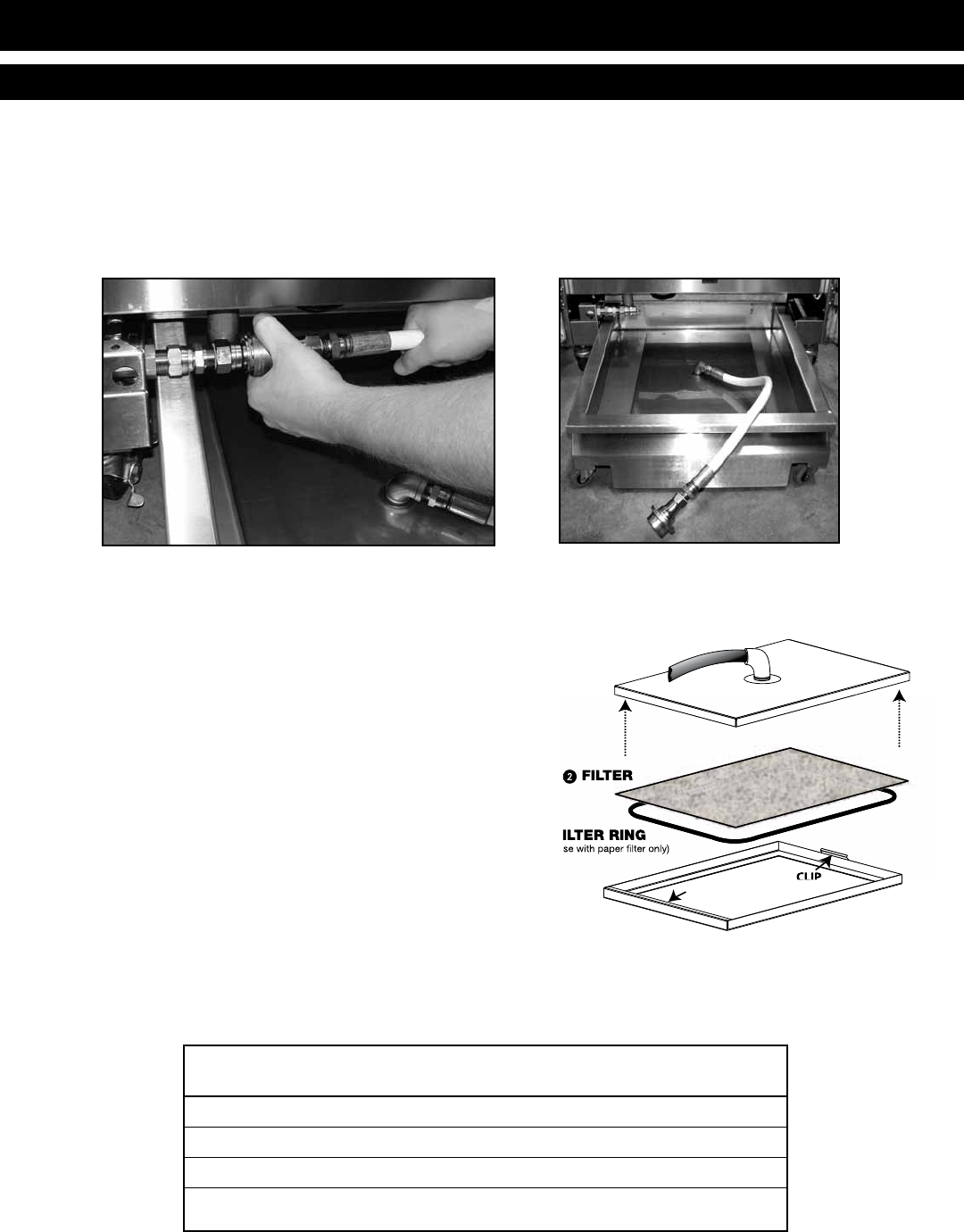 ❷ FILTER

ILTER RING
se with paper filter only)

CLIP