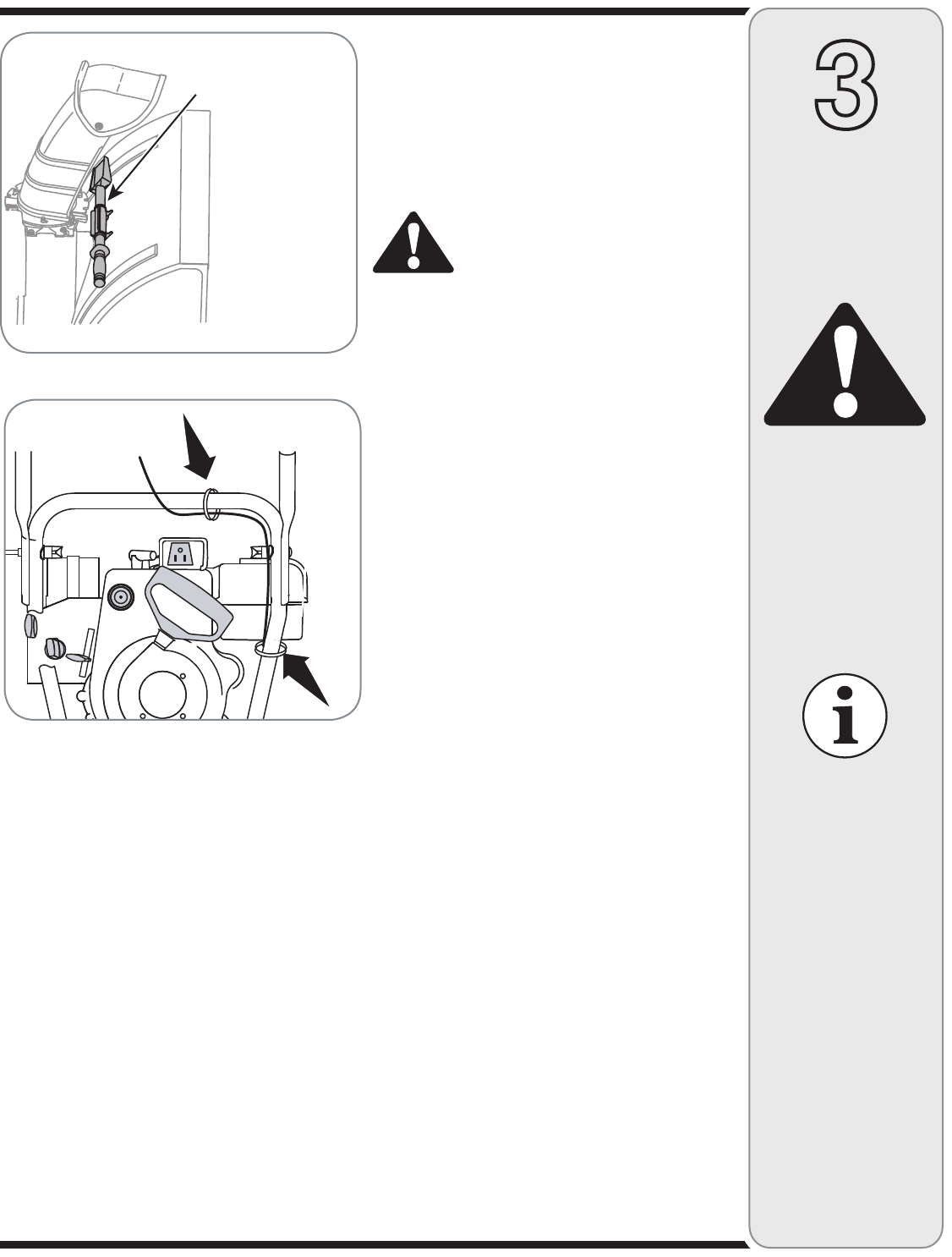 3