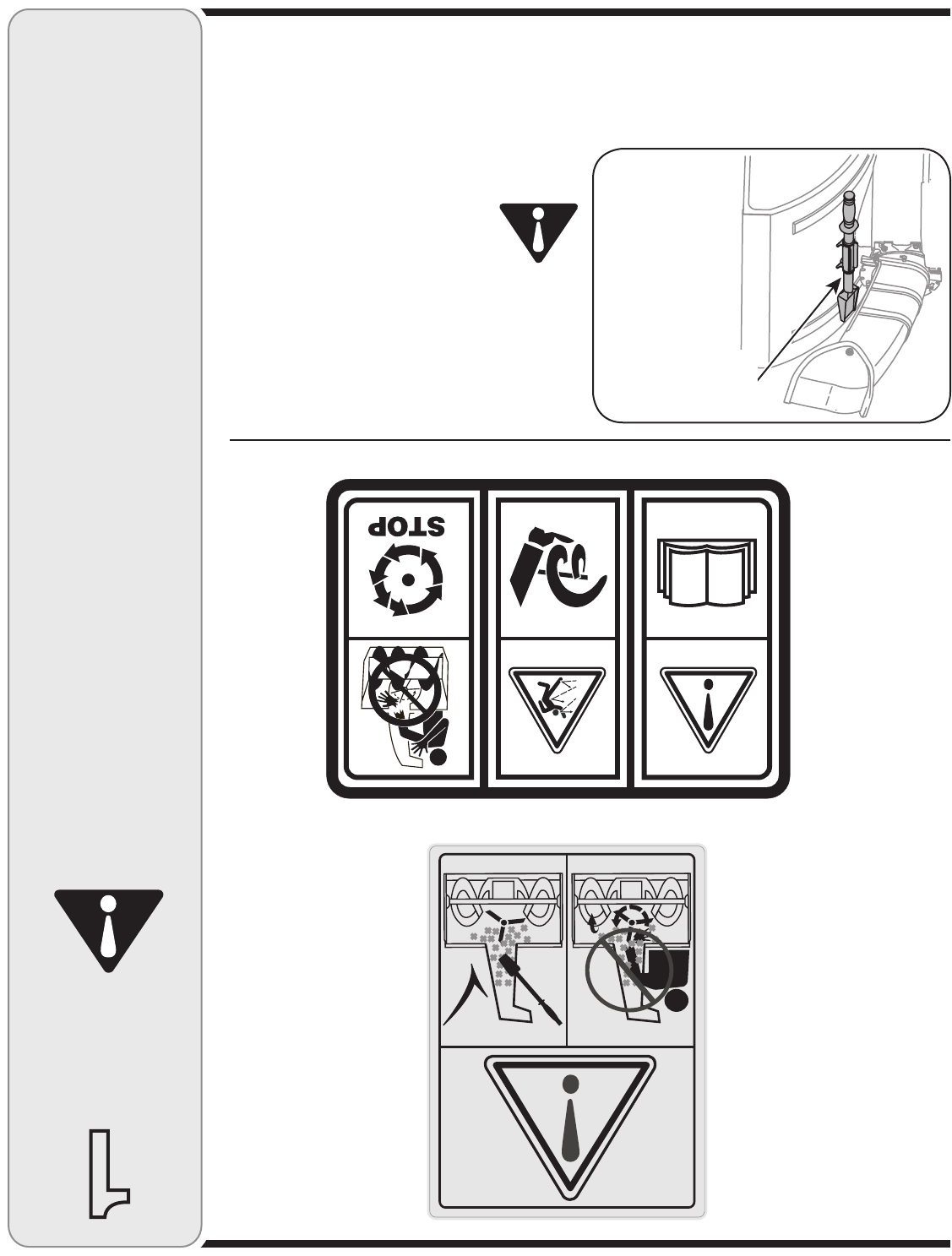 STOP