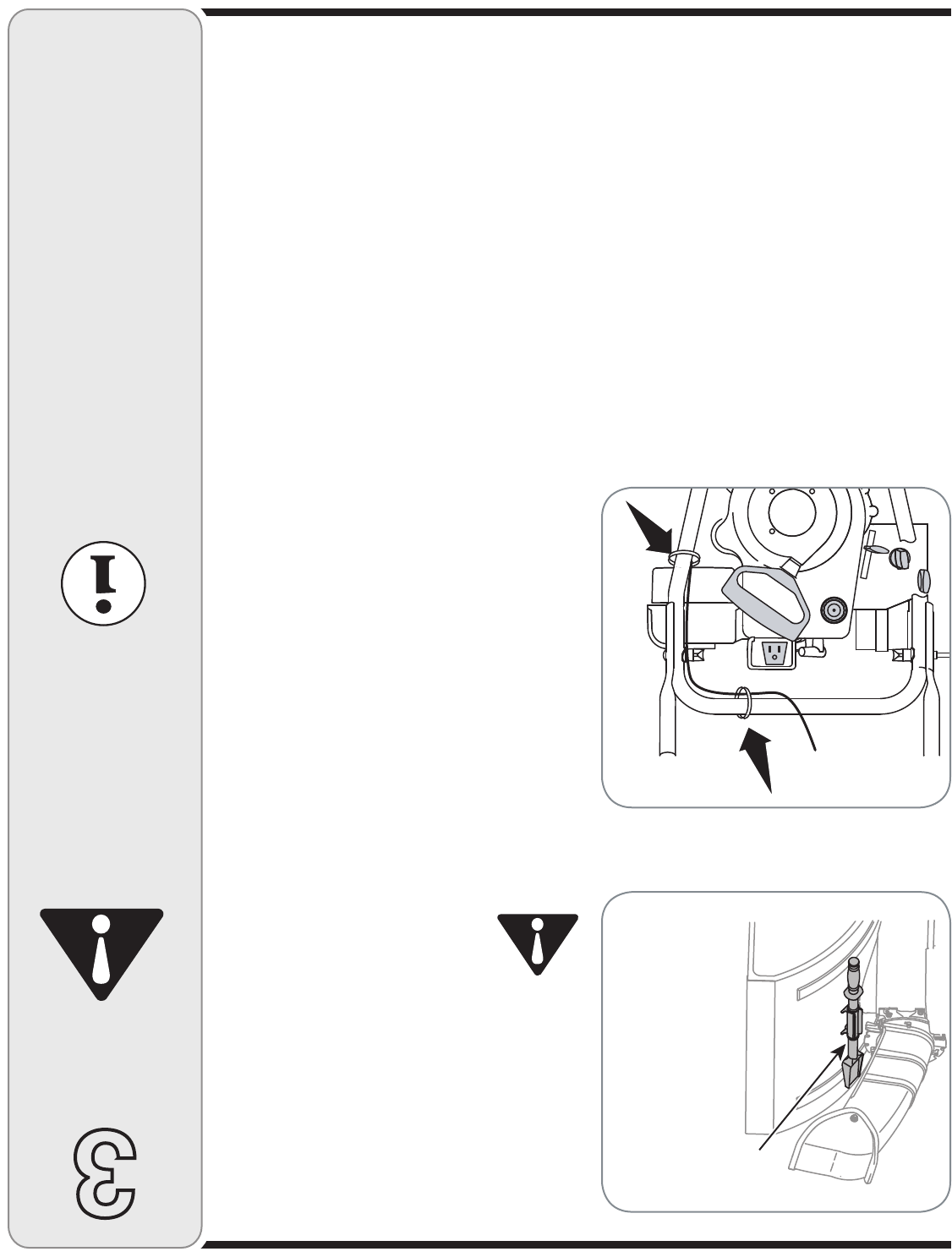 3