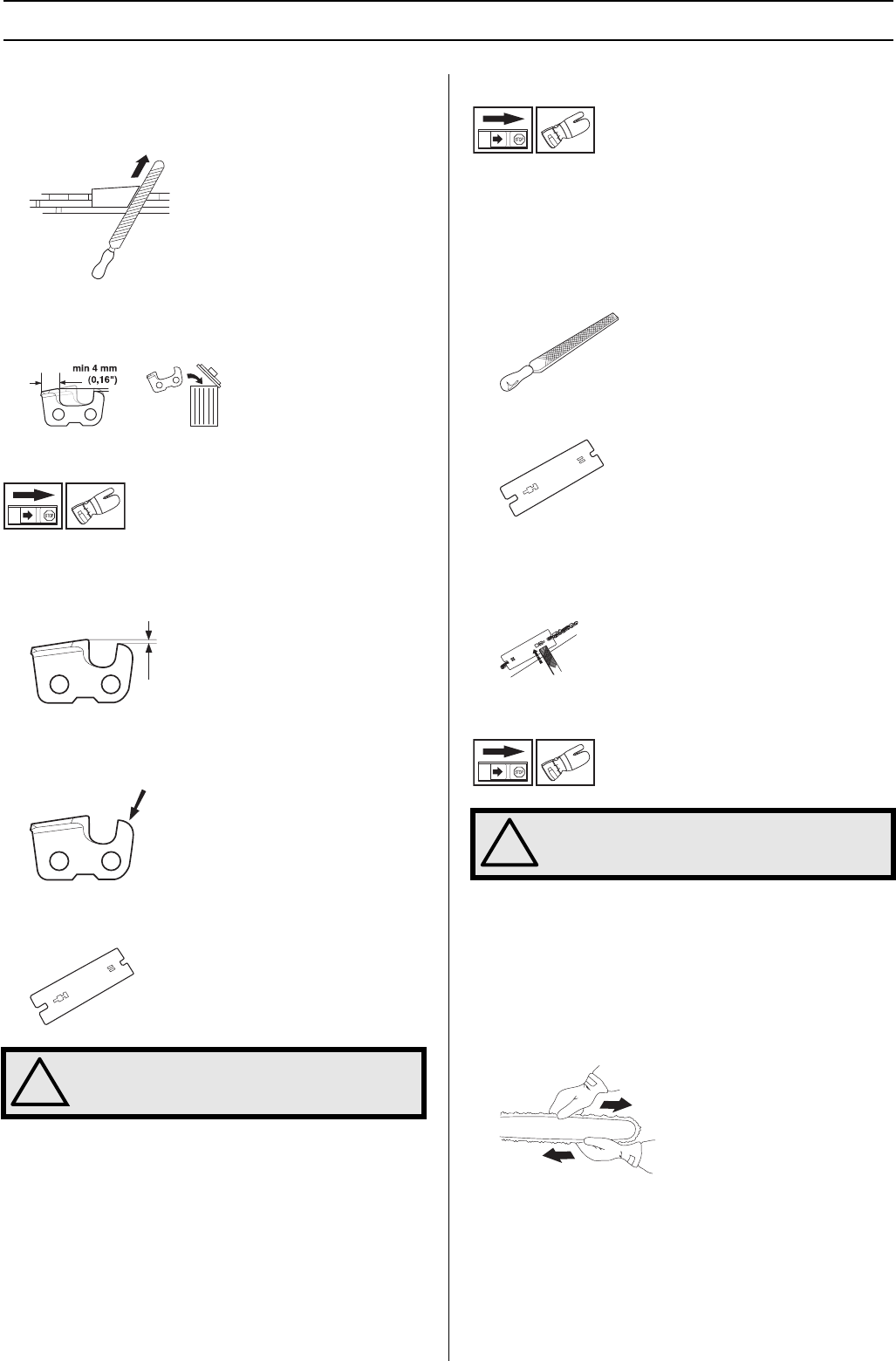 min 4 mm
(0,16")

STOP

STOP

STOP

!

!