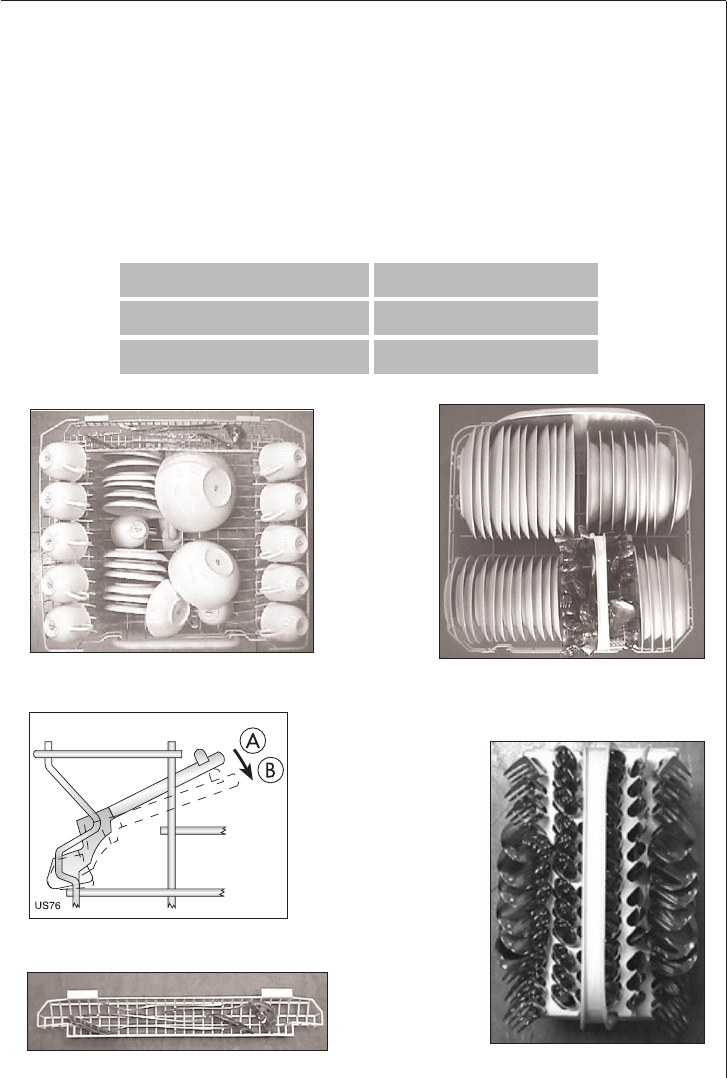 A
B
US76