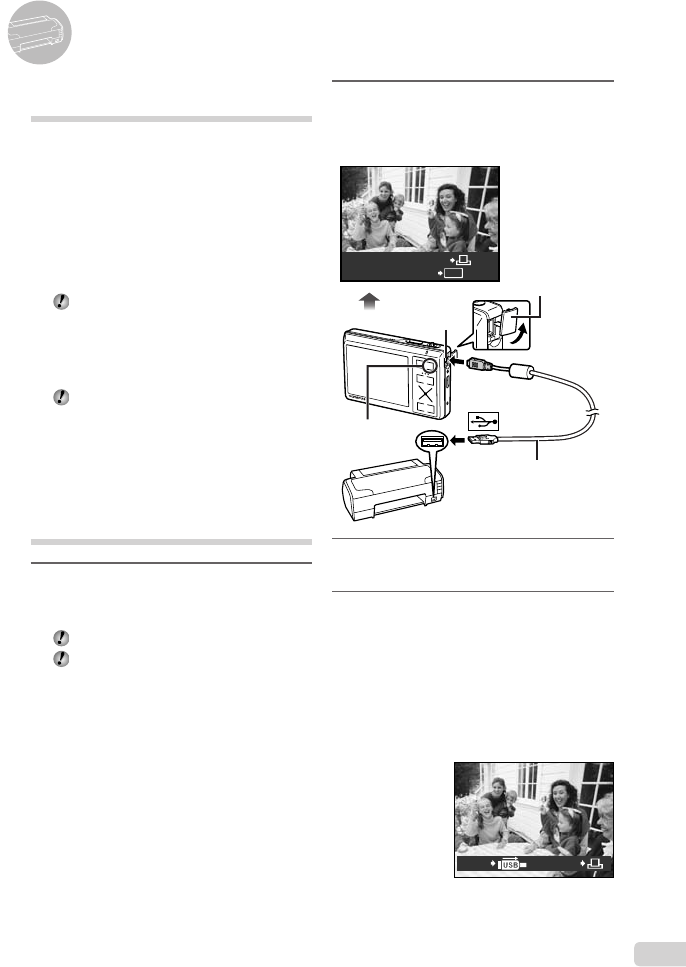 USB