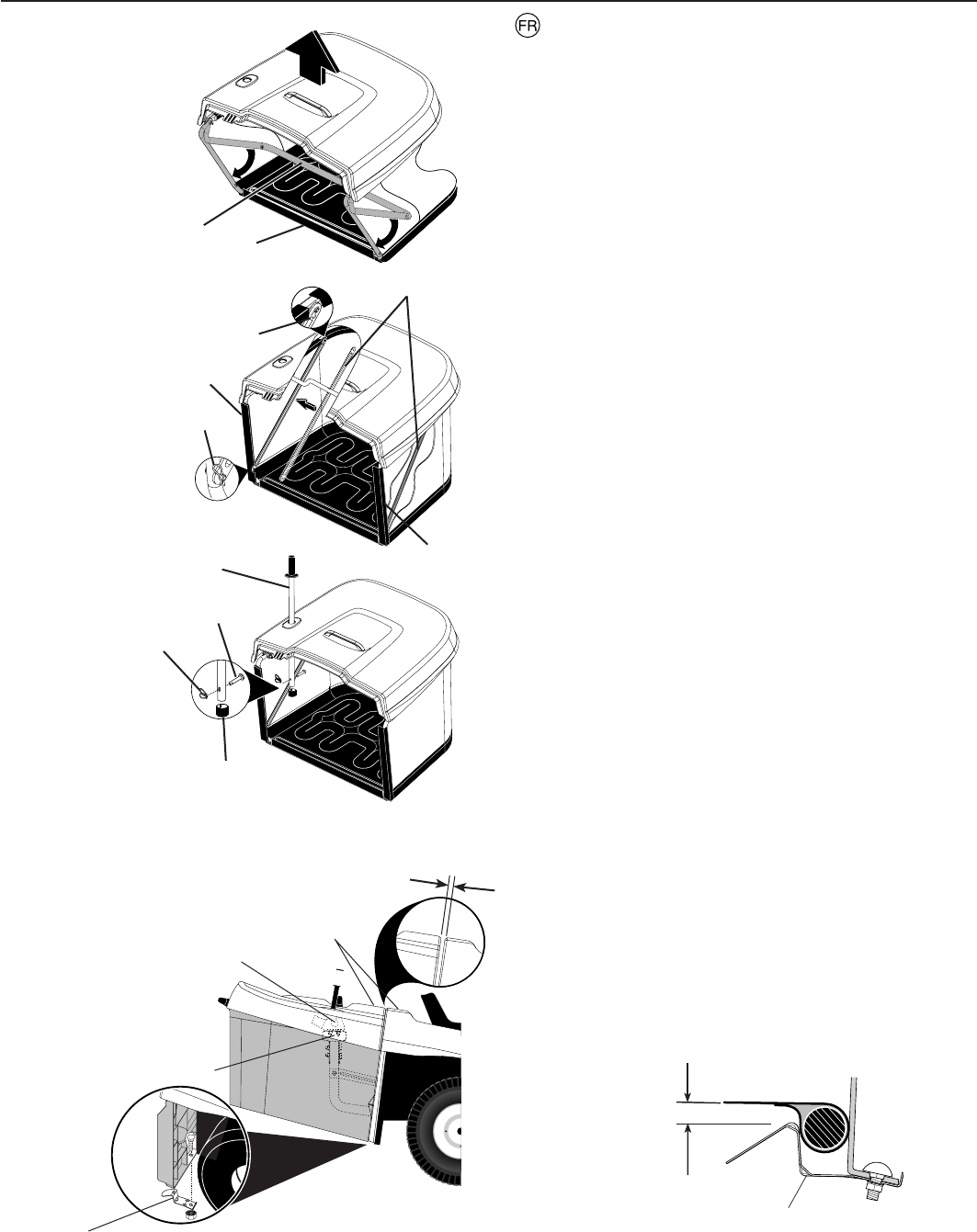 FR