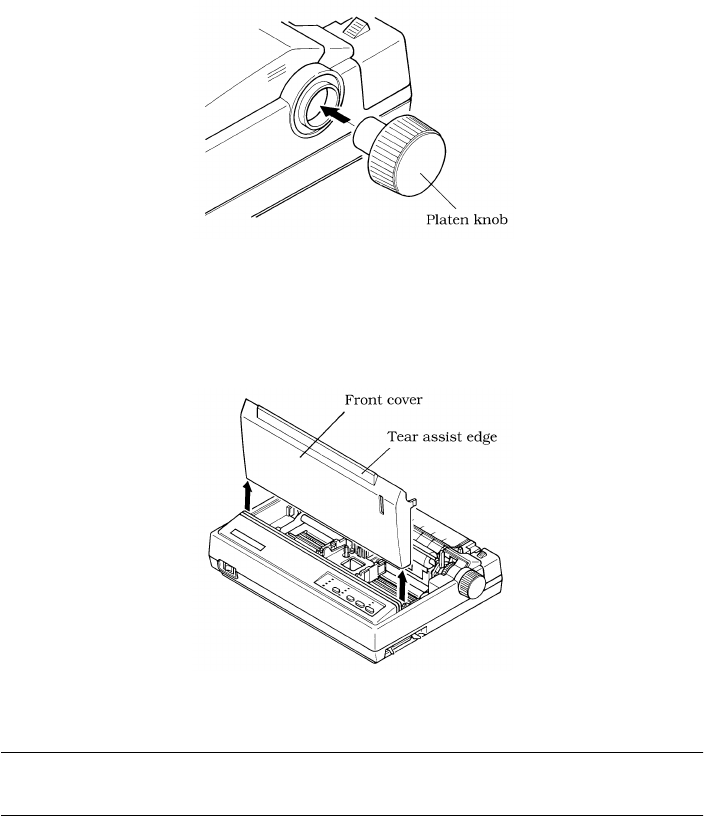 Platen knob

Front cover

Tear assist edge