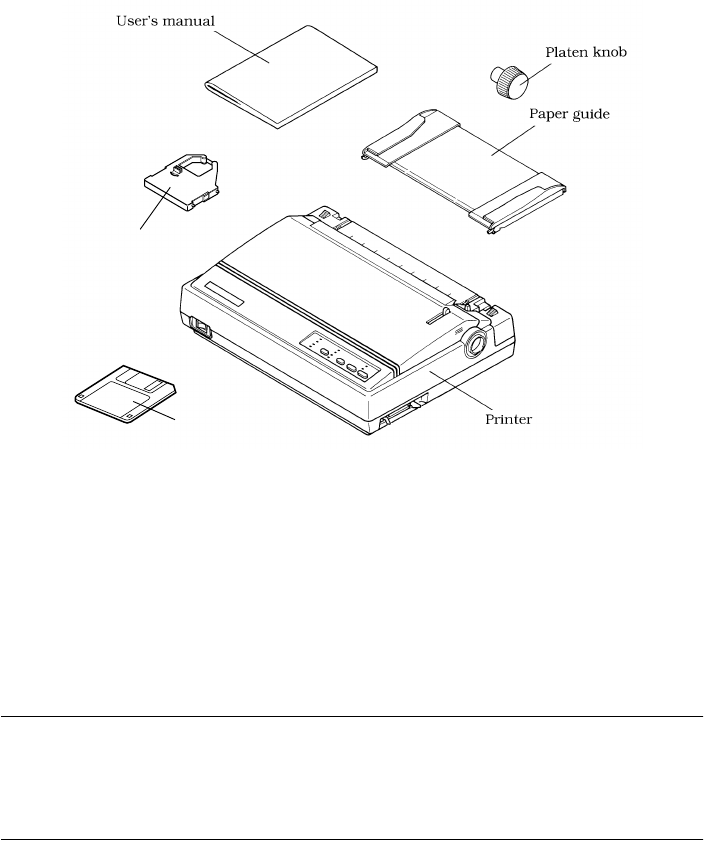 User's manual

Platen knob

Paper guide

Printer