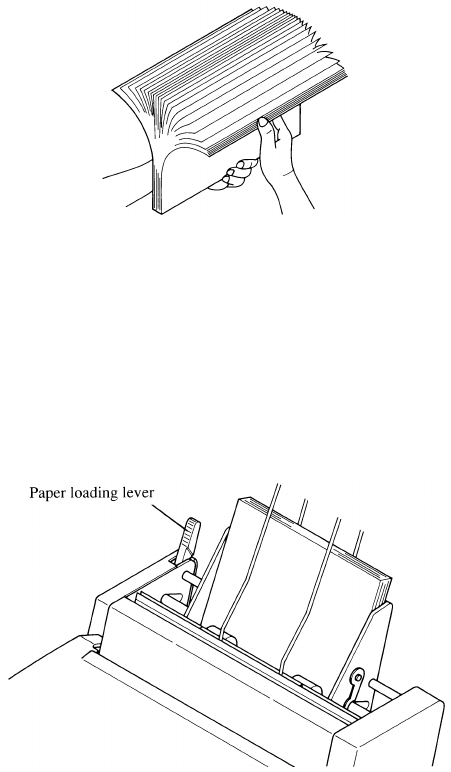 Paper loading lever