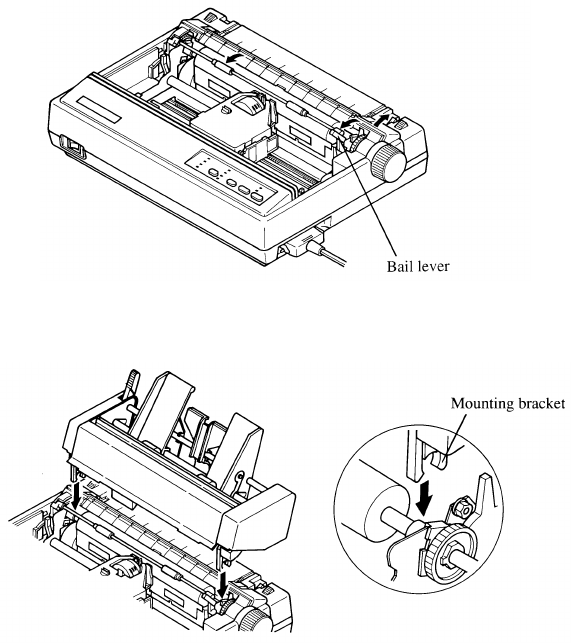 Bail lever

Mounting bracket