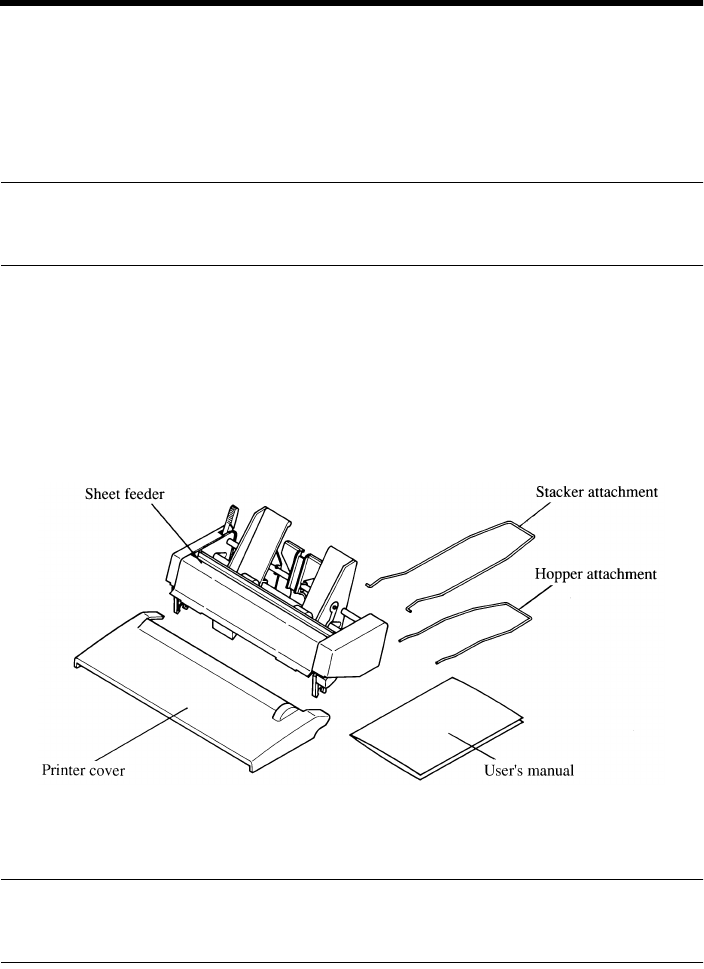 Sheet feeder

Stacker attachment

Hopper attachment

Printer cover

User's manual