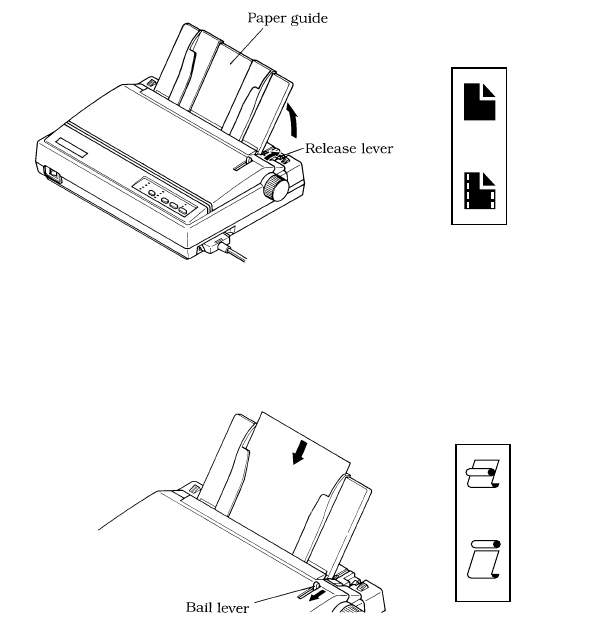 Paper guide

Release lever

Bail lever