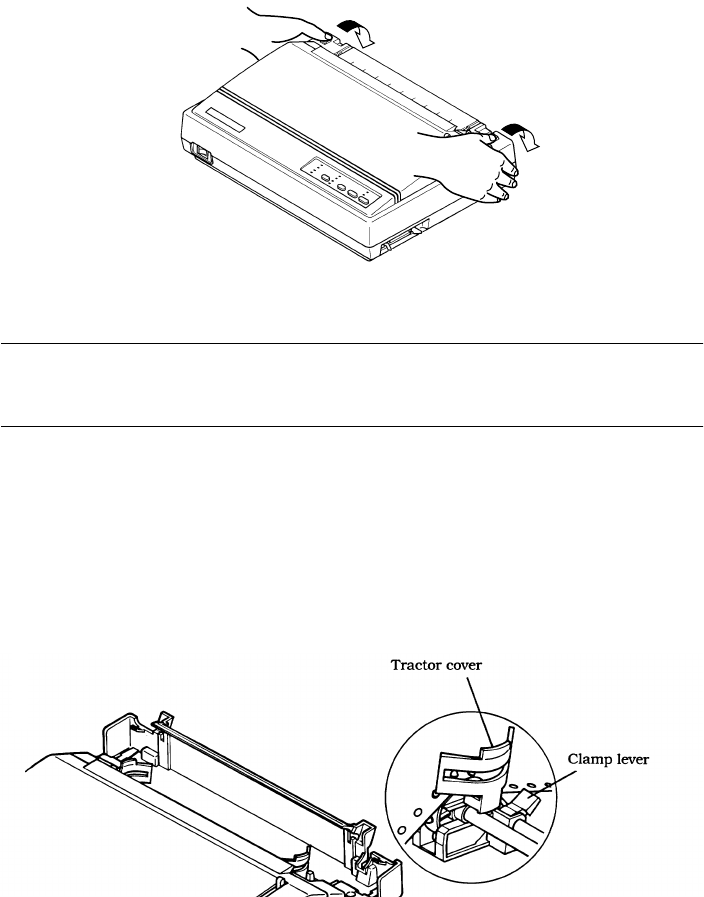 Tractor cover

Clamp lever