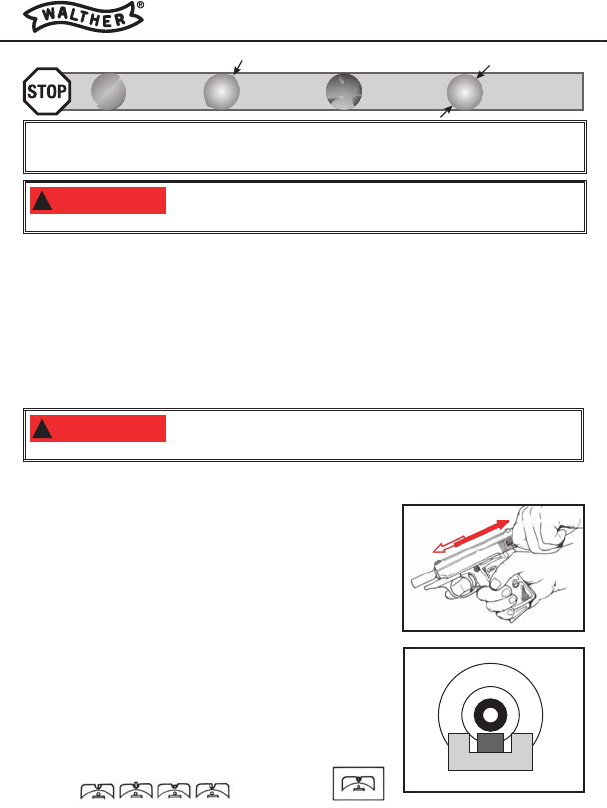 WALTHER®

STOP