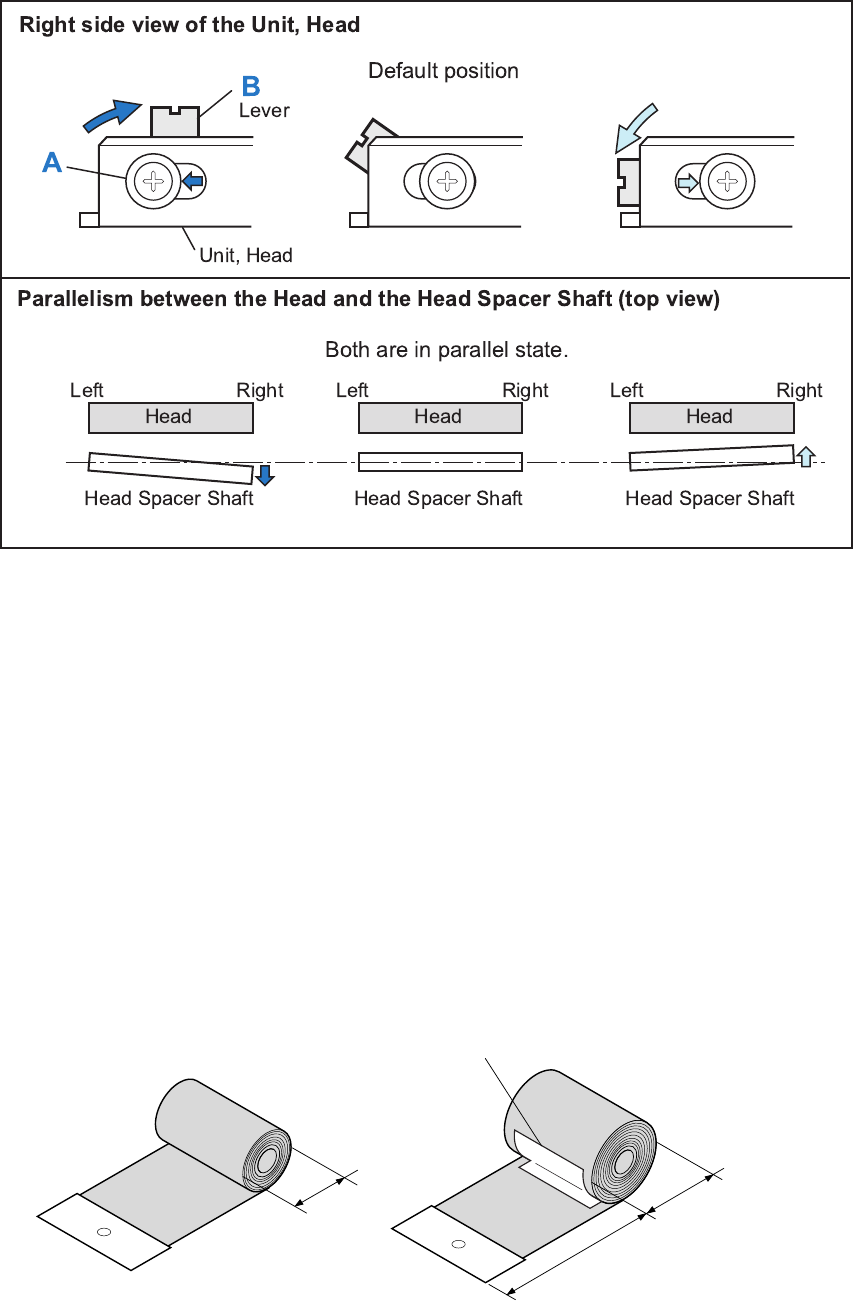 Right side view of the Unit, Head

Default position

B
Lever

A

Unit, Head

Parallelism between the Head and the Head Spacer Shaft (top view)

Both are in parallel state.

Left Right
Head
Head Spacer Shaft

Left Right
Head
Head Spacer Shaft

Left Right
Head
Head Spacer Shaft