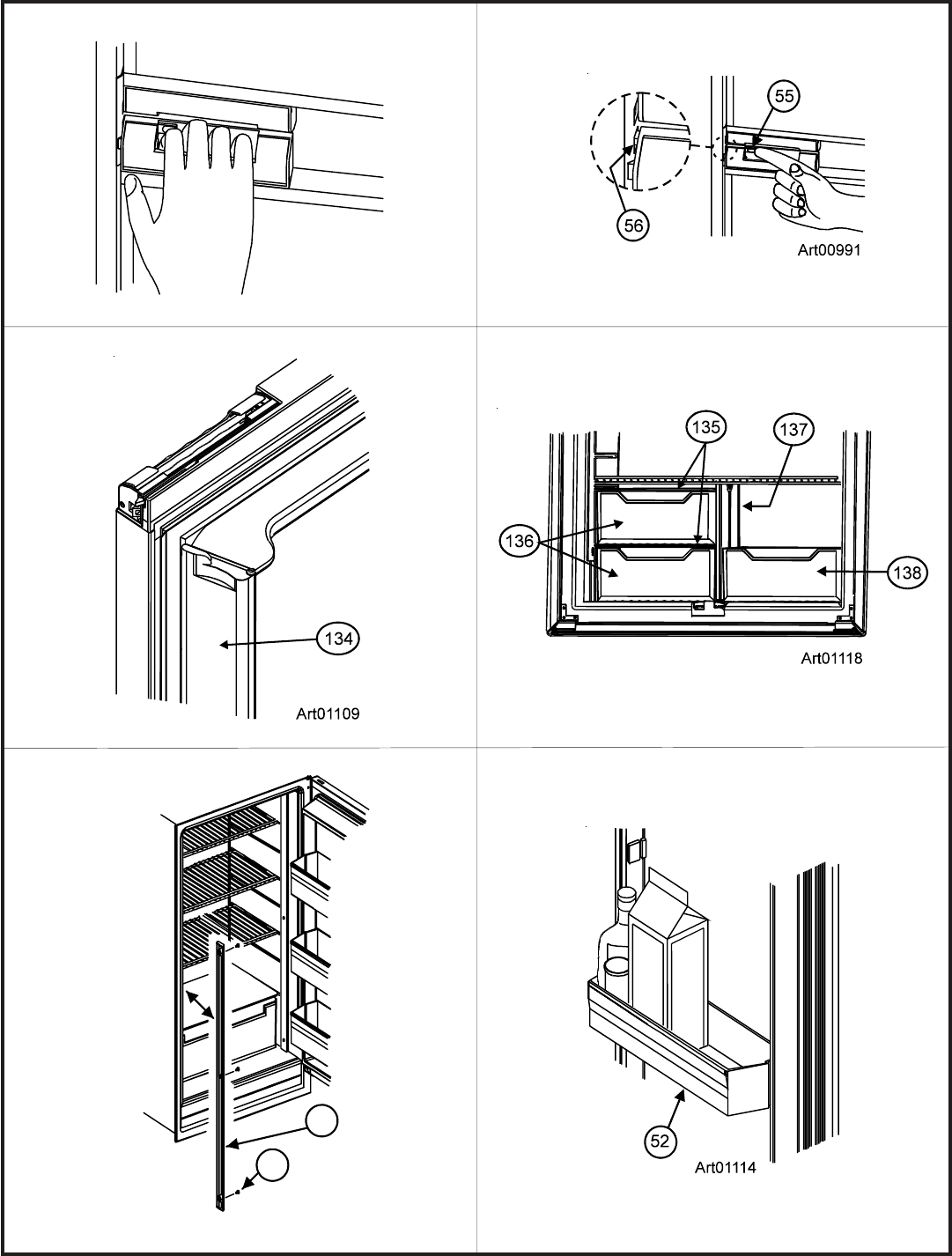 55

56

Art00991

134

Art01109

135

137

136

138

Art01118

52

Art01114