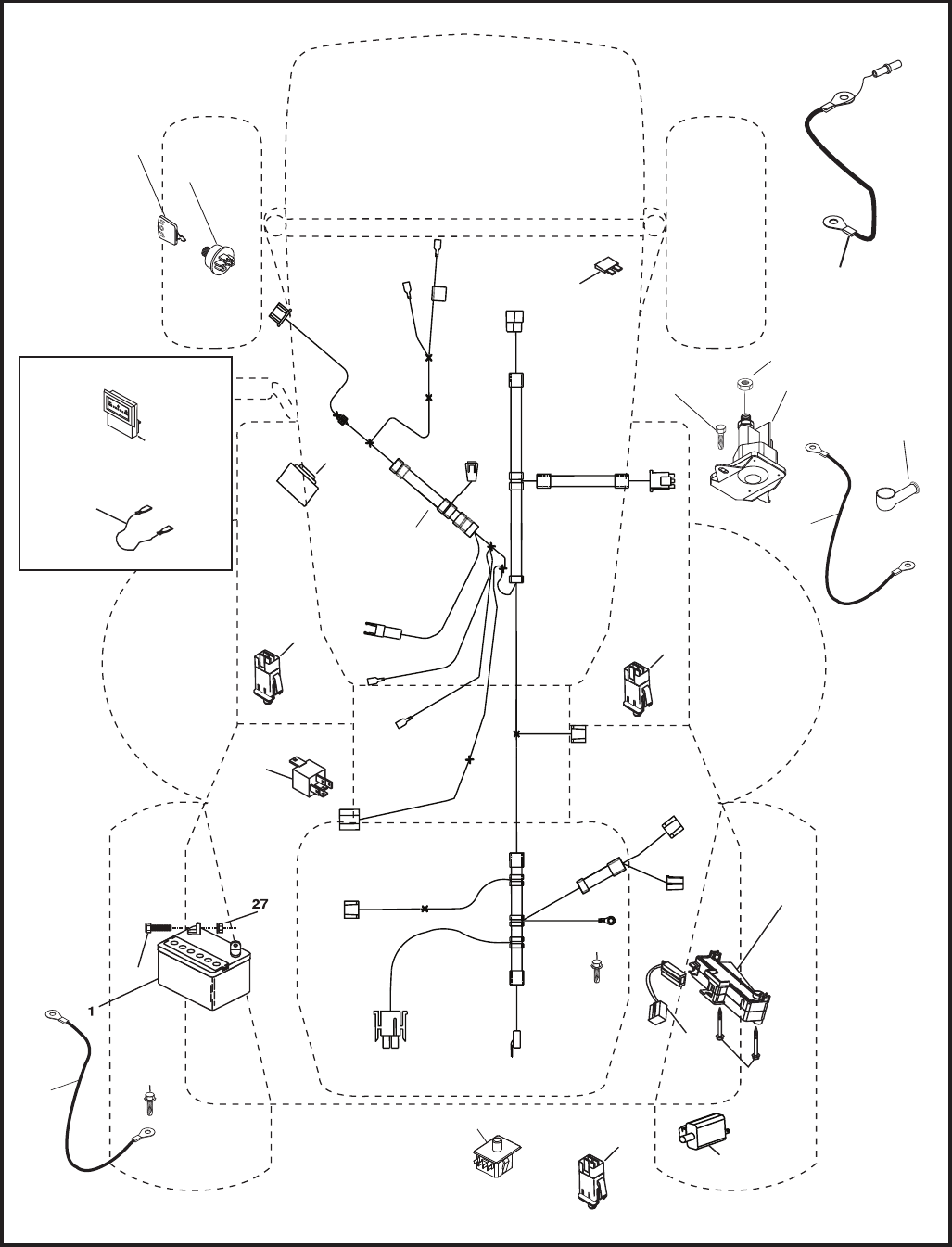 27

1