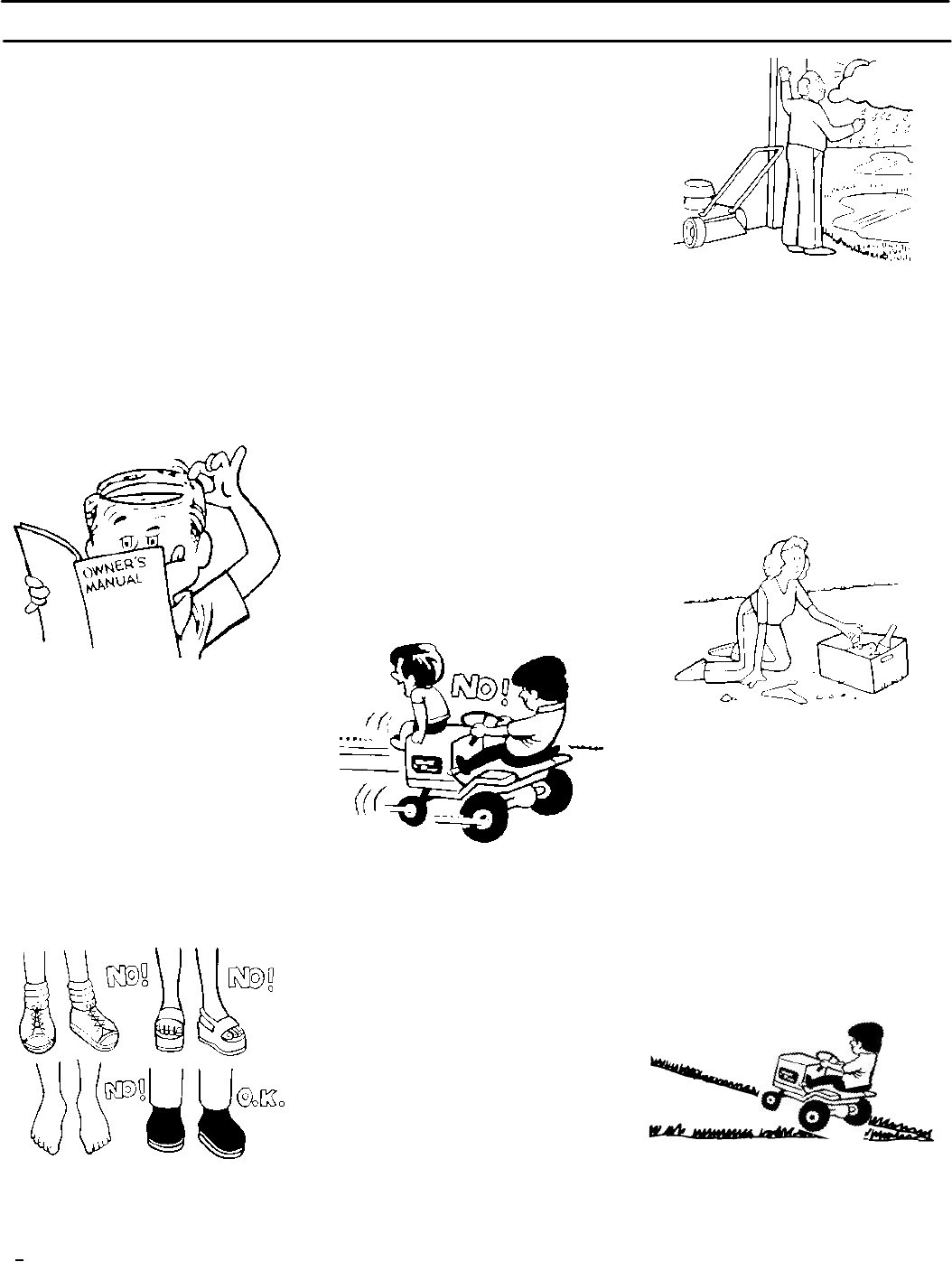 OWNER'S MANUAL

NO!

NO!

NO!

NO!

O.K.