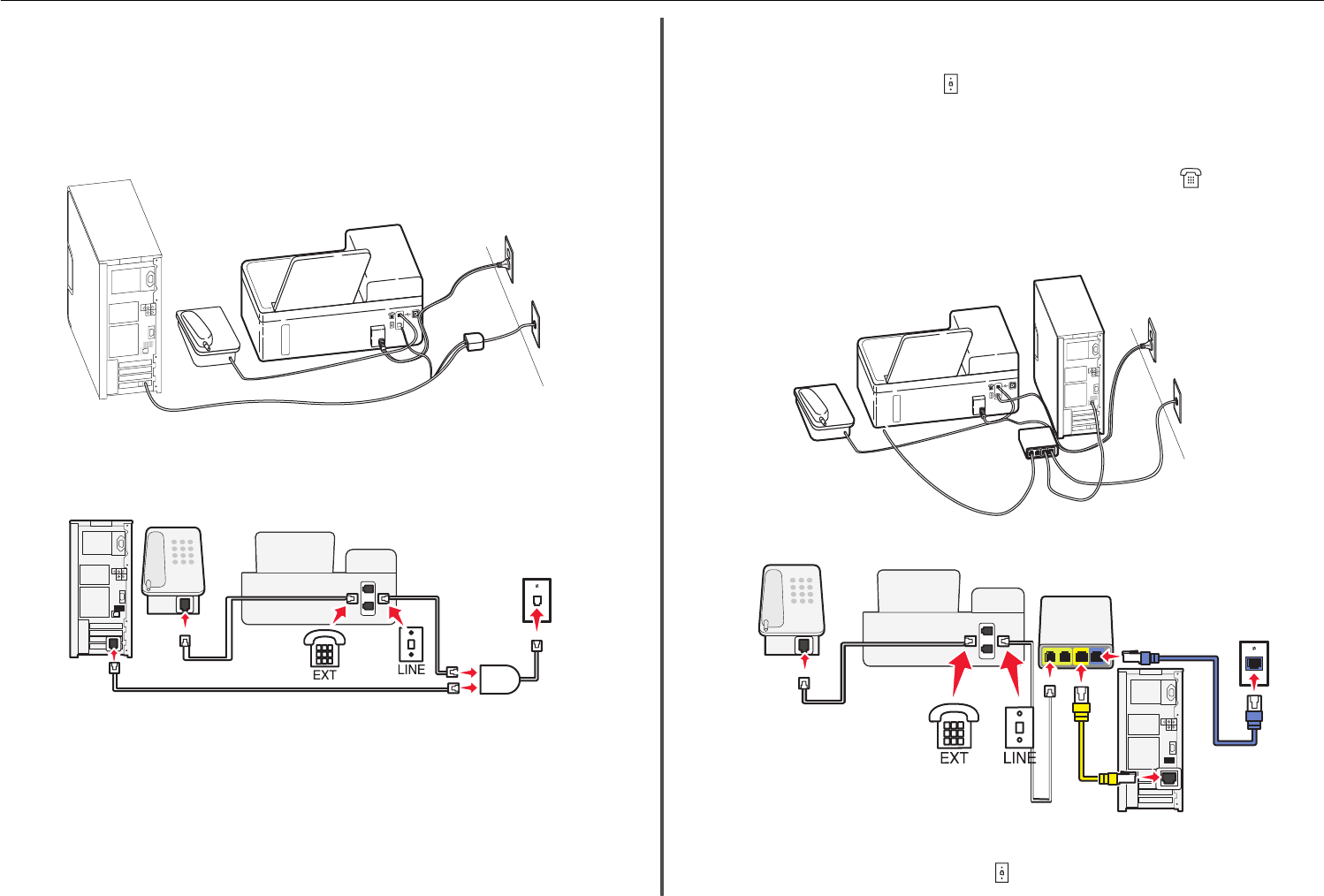 EXT
LINE

EXT
LINE