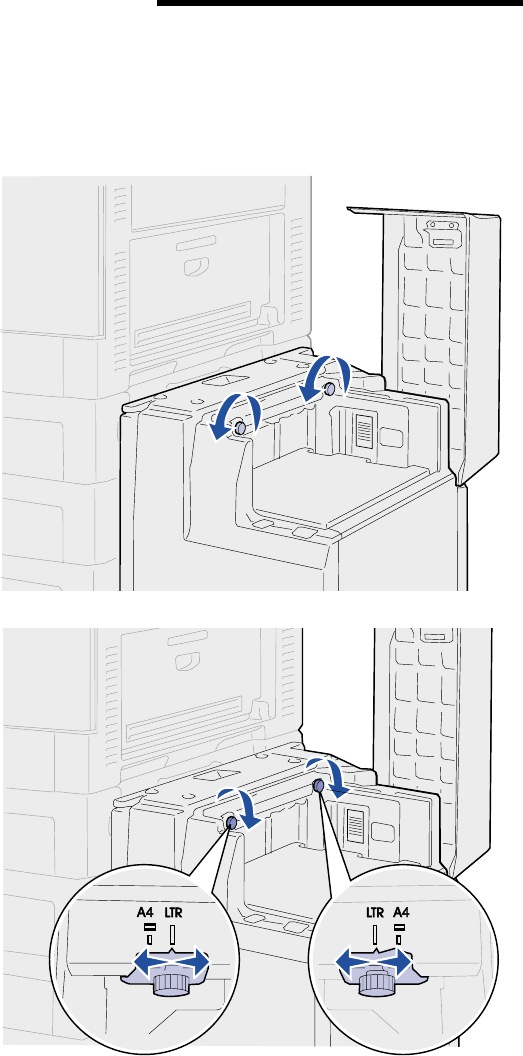 A4 LTR

LTR A4