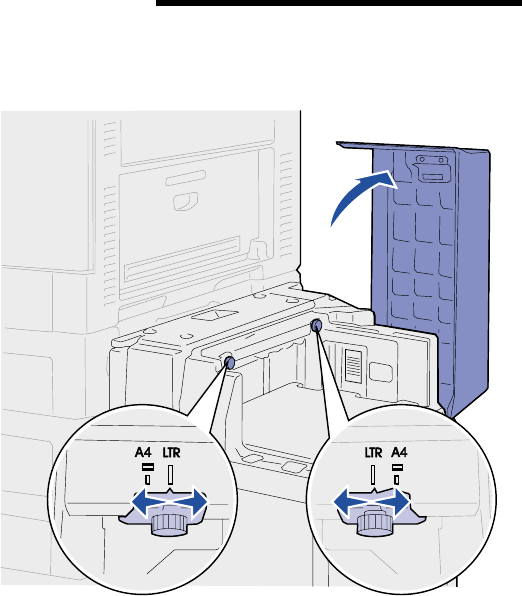 A4 LTR

LTR A4