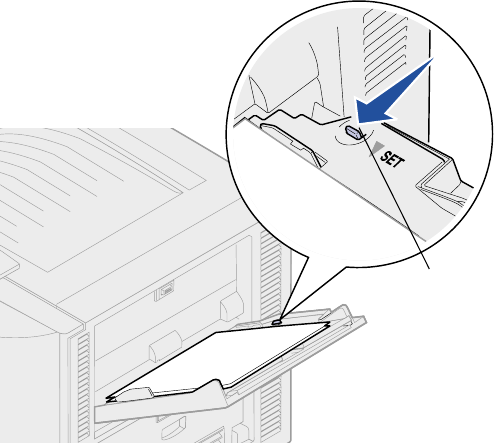 SET