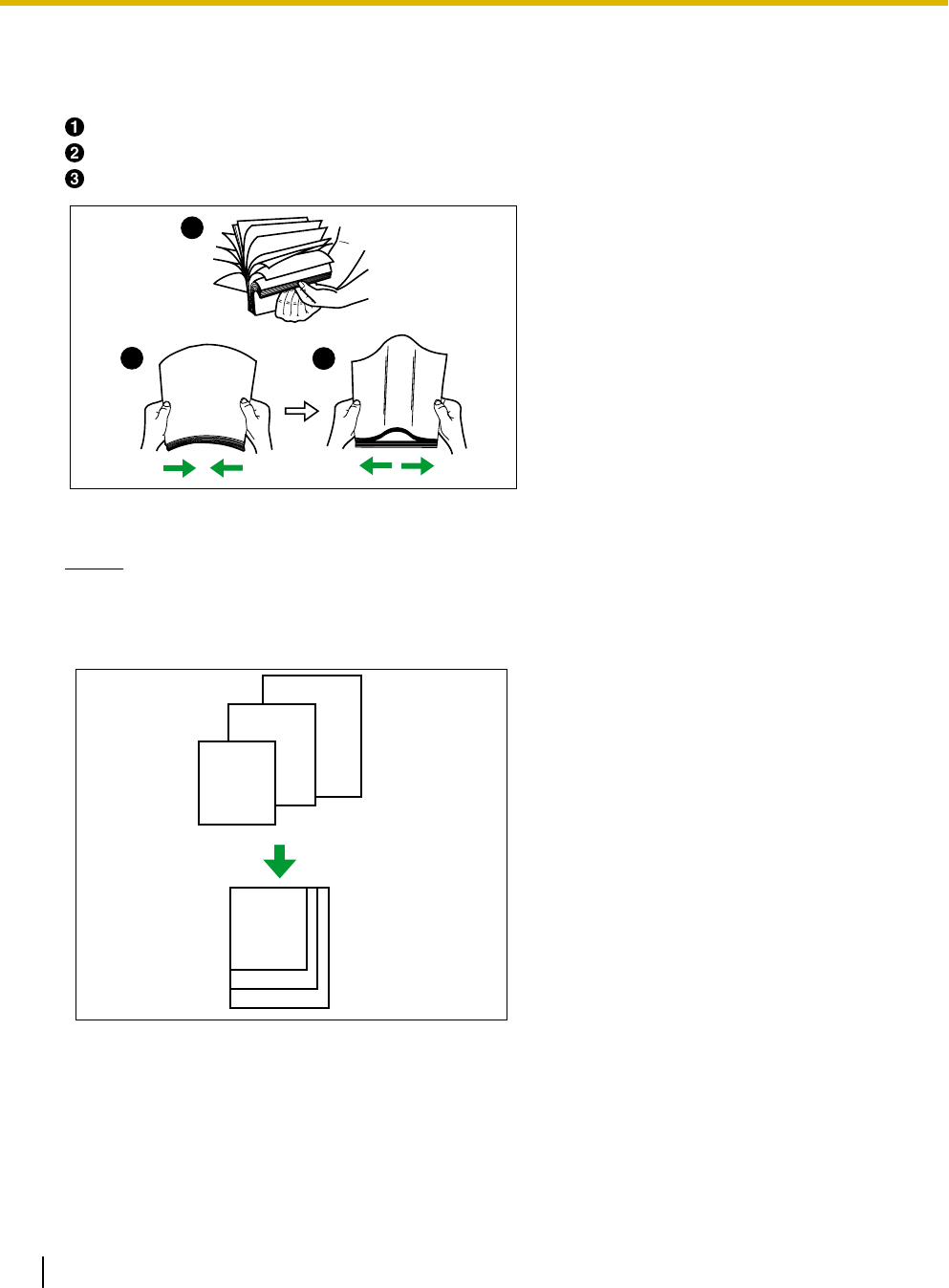 ❶
❷
❸