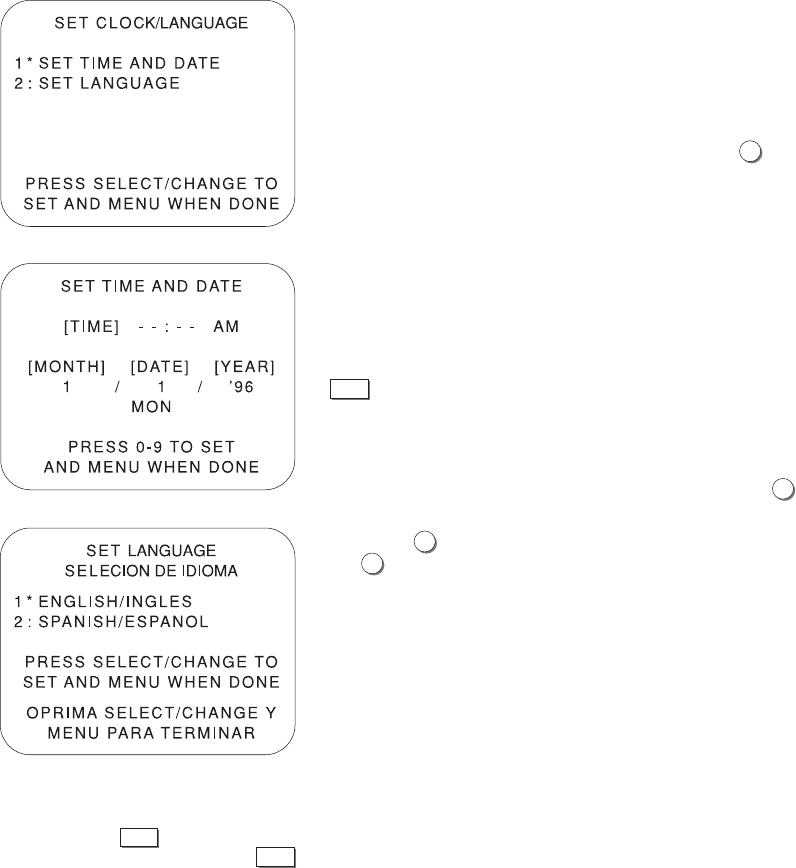 SET CLOCK/LANGUAGE

1 * SET TIME AND DATE
2 : SET LANGUAGE

PRESS SELECT/CHANGE TO SET AND MENU WHEN DONE

SET TIME AND DATE

[TIME] - - : - - AM

[MONTH] [DATE] [YEAR]
1 / 1 / '96
MON

PRESS 0-9 TO SET AND MENU WHEN DONE

SET LANGUAGE
SELECION DE IDIOMA

1 * ENGLISH/INGLES
2 : SPANISH/ESPANOL

PRESS SELECT/CHANGE TO SET AND MENU WHEN DONE

OPRIMA SELECT/CHANGE Y MENU PARA TERMINAR